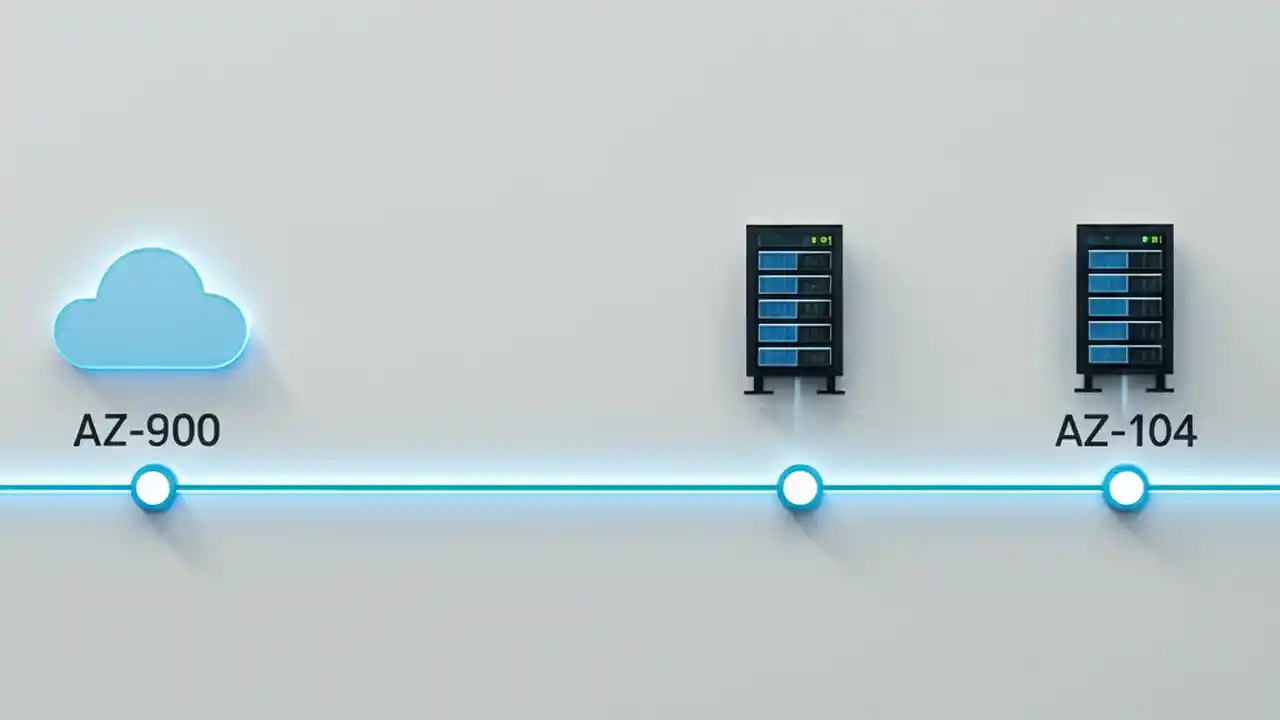 AZ-900

AZ-104