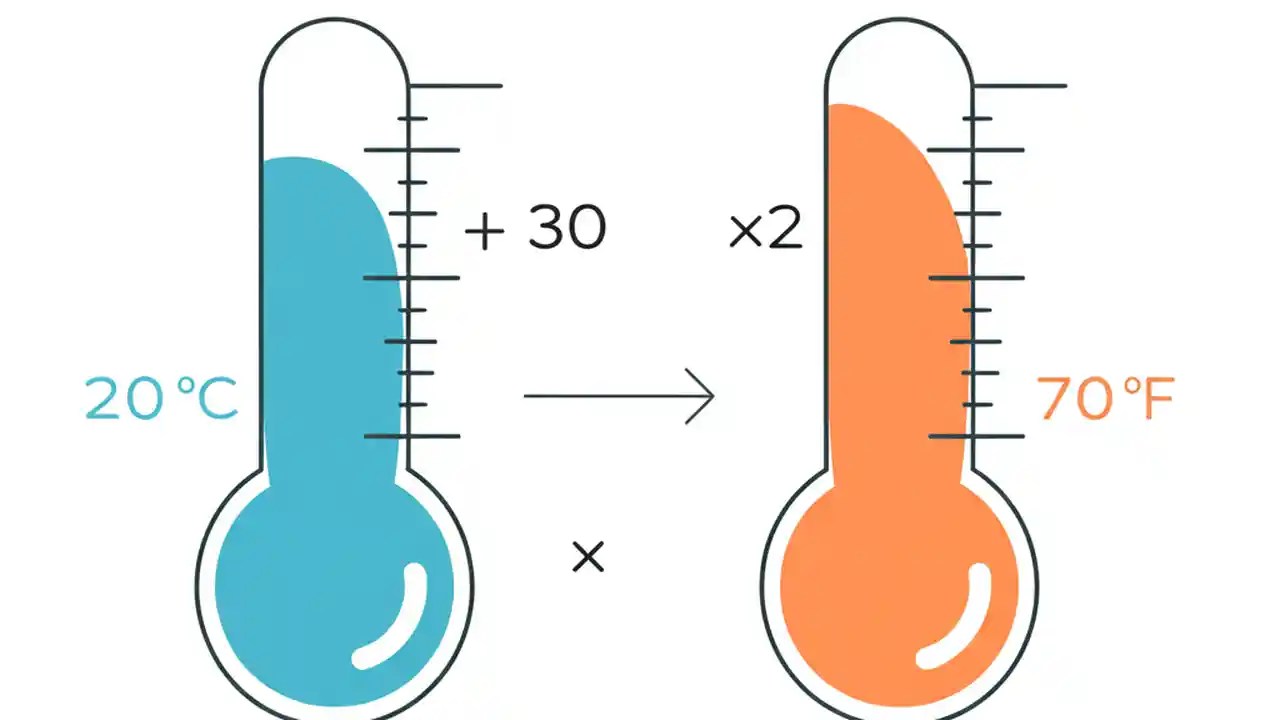 + 30

×2

20 °C

70 °F

×