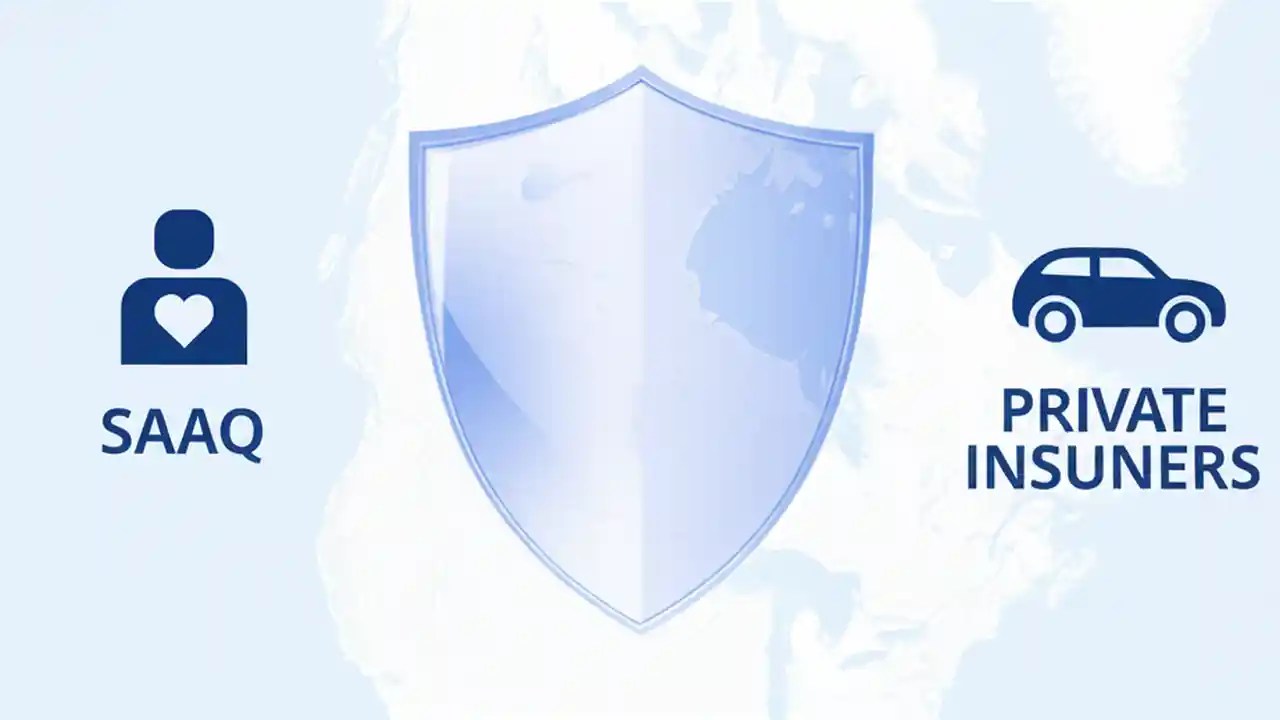 SAAQ

PRIVATE INSUNERS