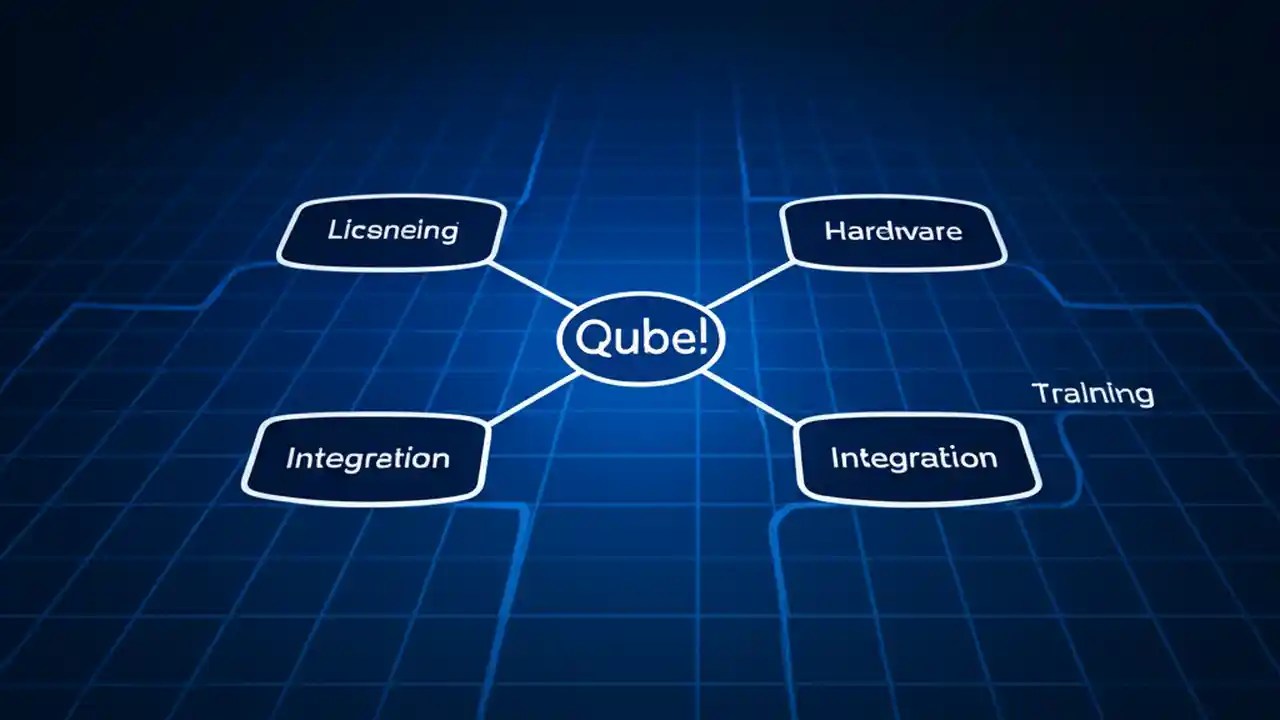 Licsneing

Hardivare

Qube!

Tralning

Integretion

Integration