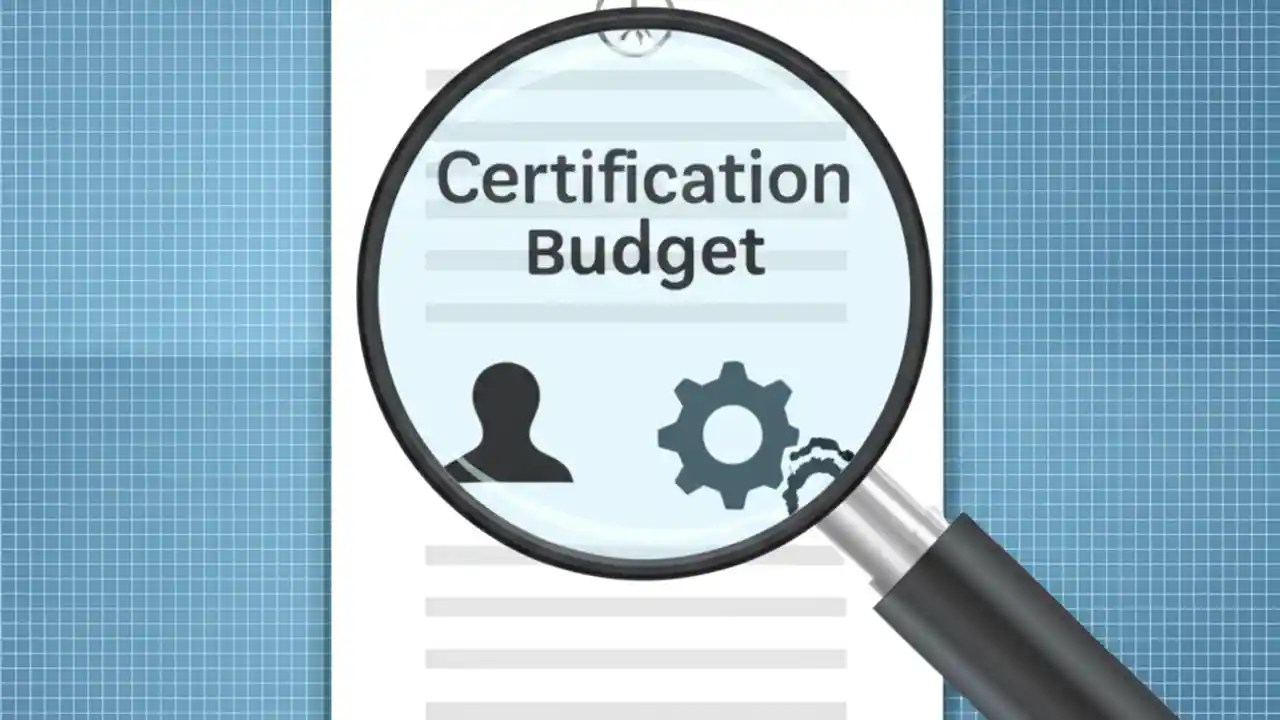 Certification
Budget