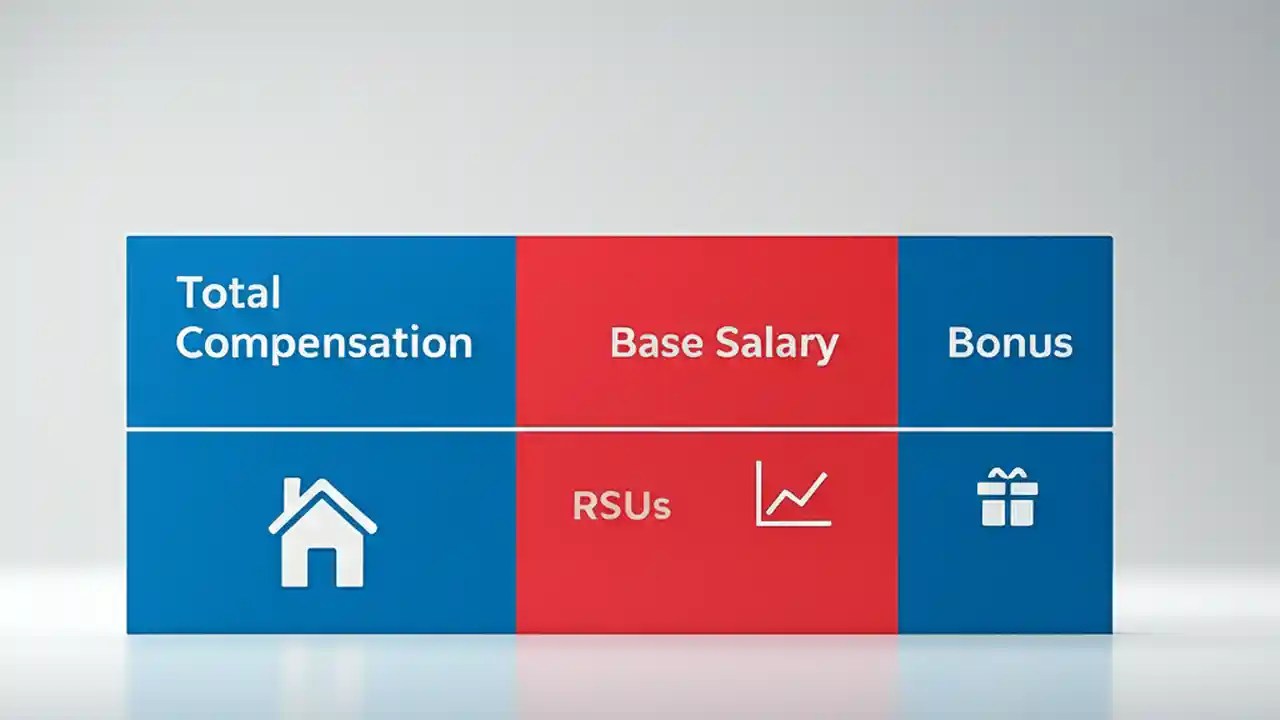 Total Compensation

Base Salary

Bonus

RSUs