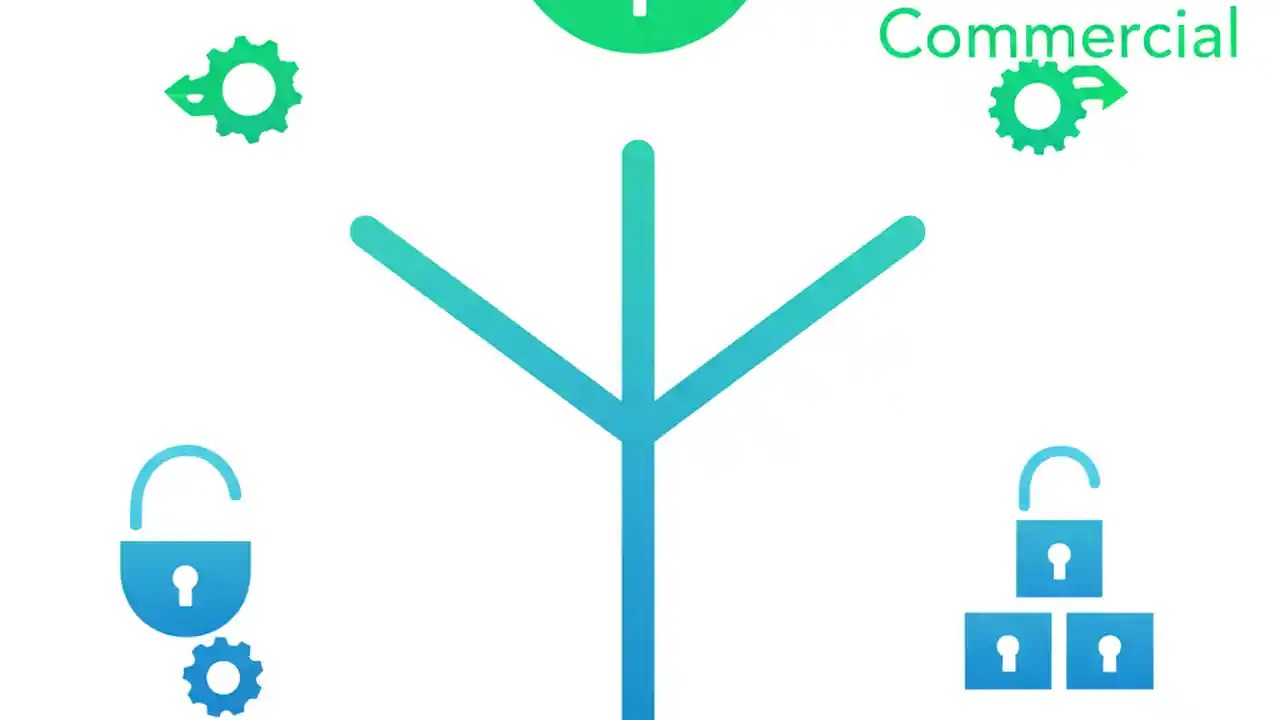 Commercial