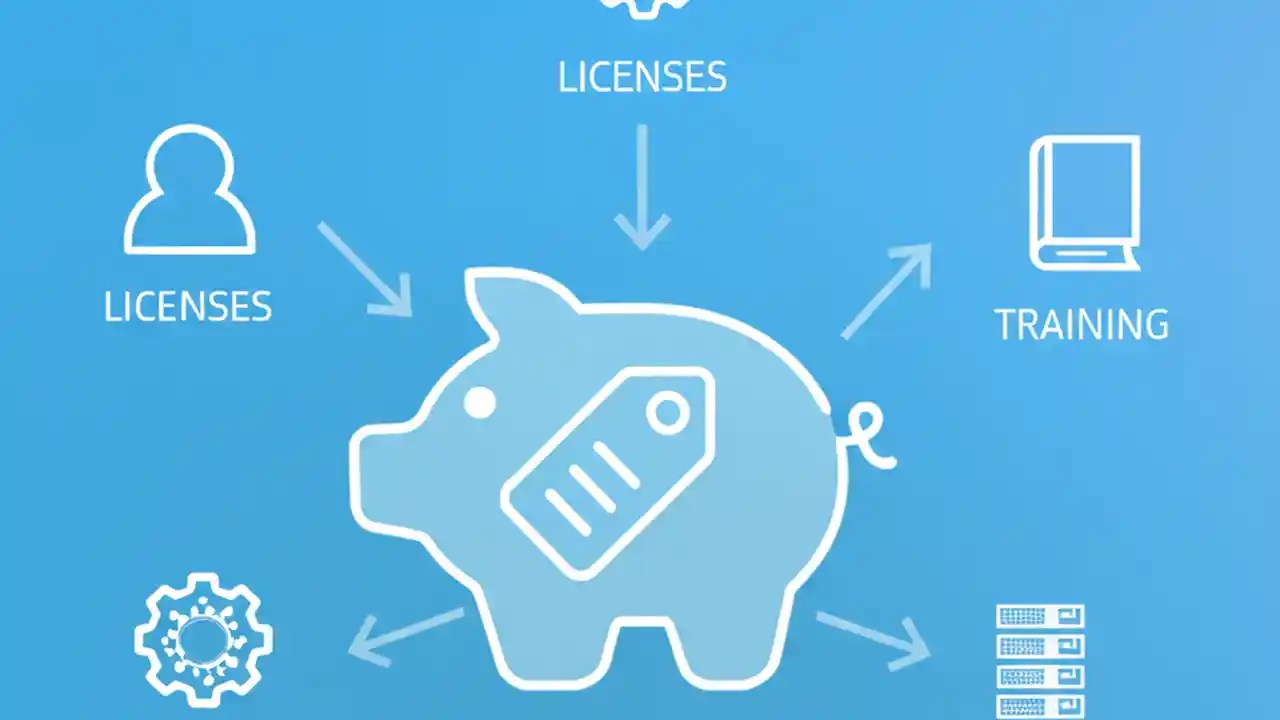 LICENSES

LICENSES

TRAINING