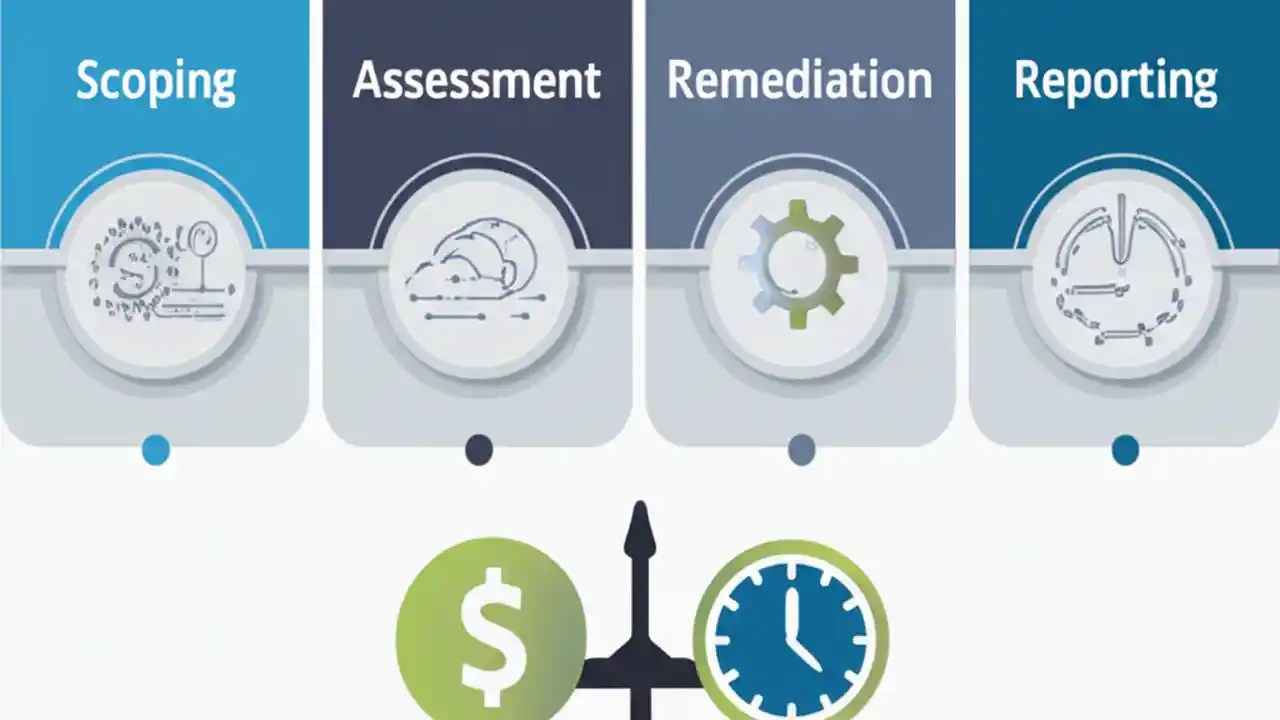 Scoping

Assessment

Remediation

Reporting

$