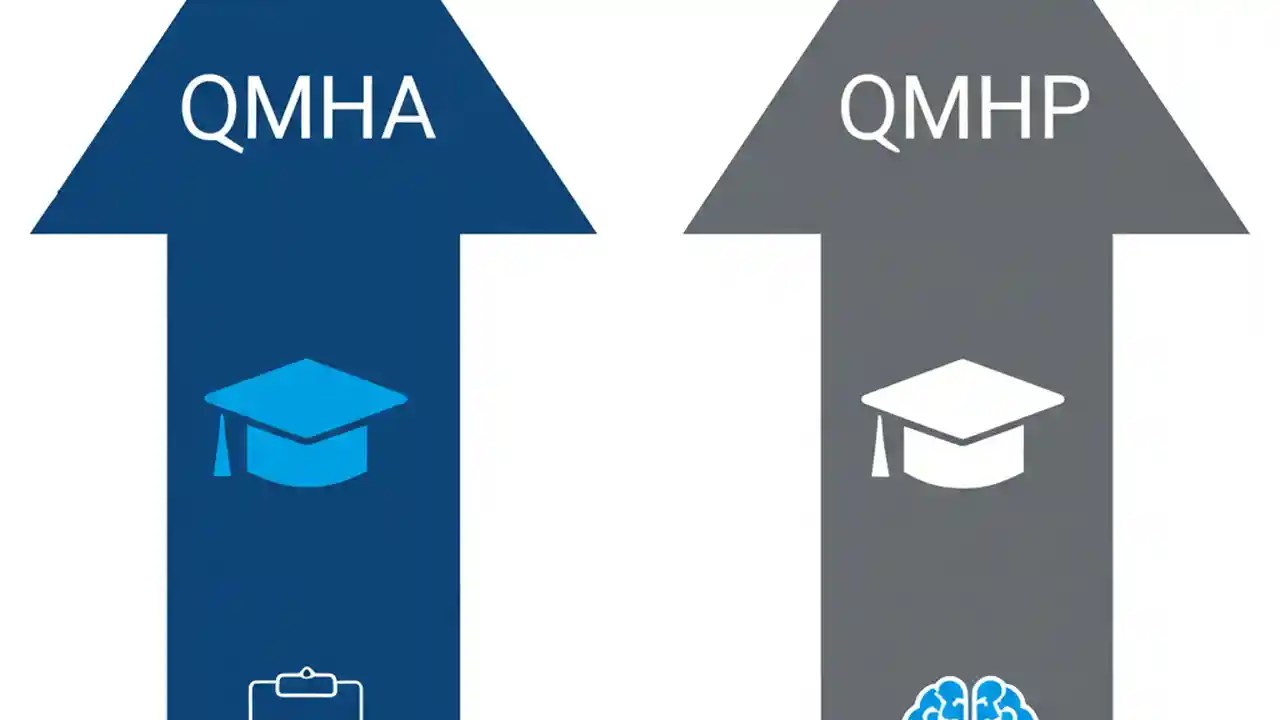 QMHA

QMHP