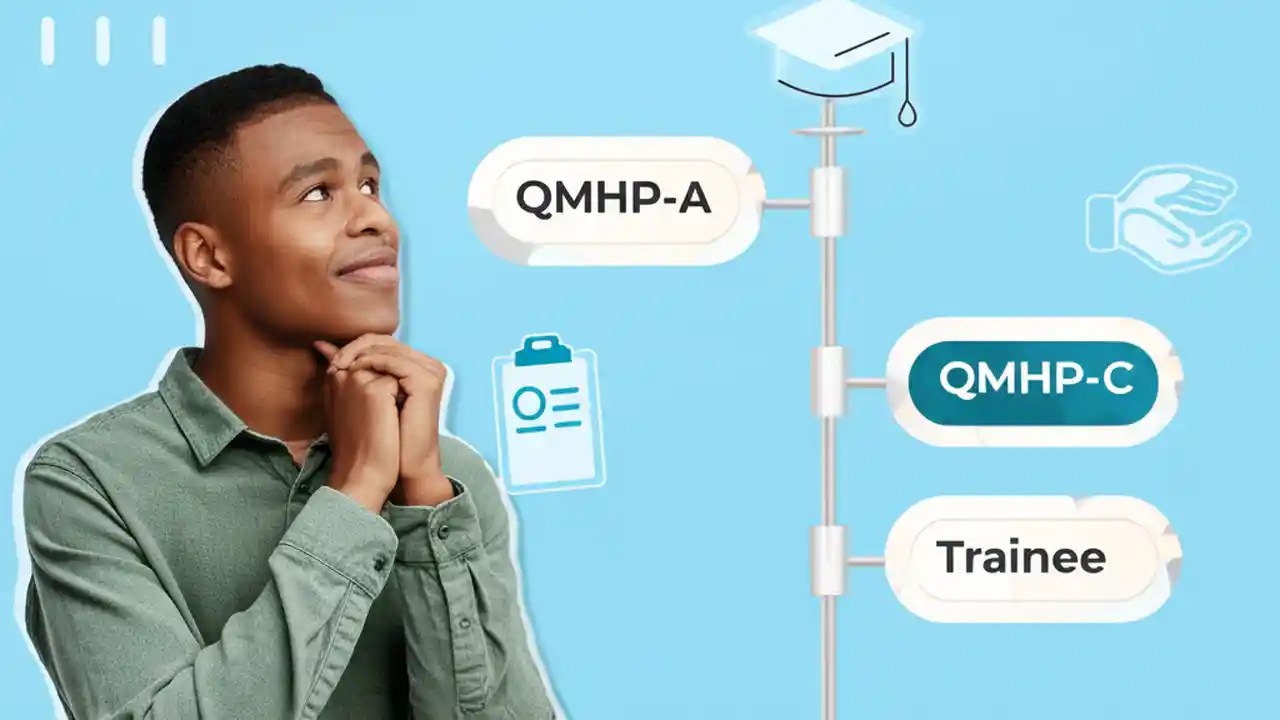 QMHP-A

QMHP-C

Trainee