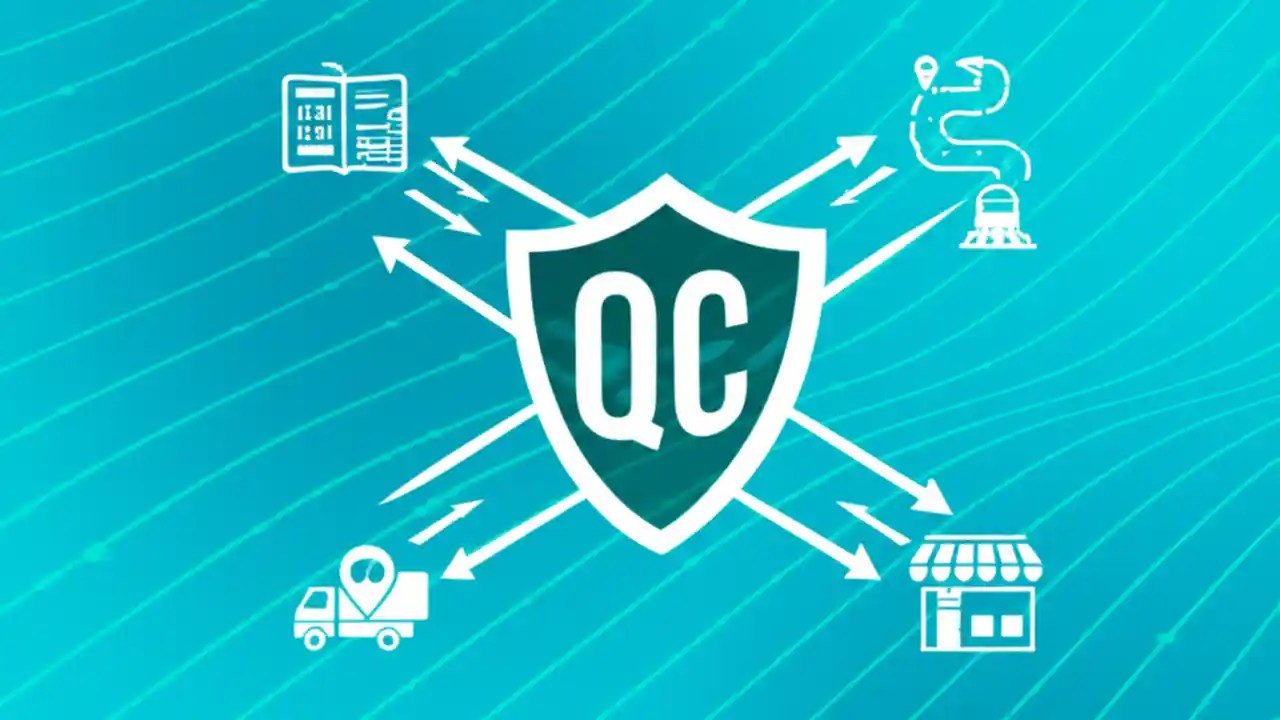 QC