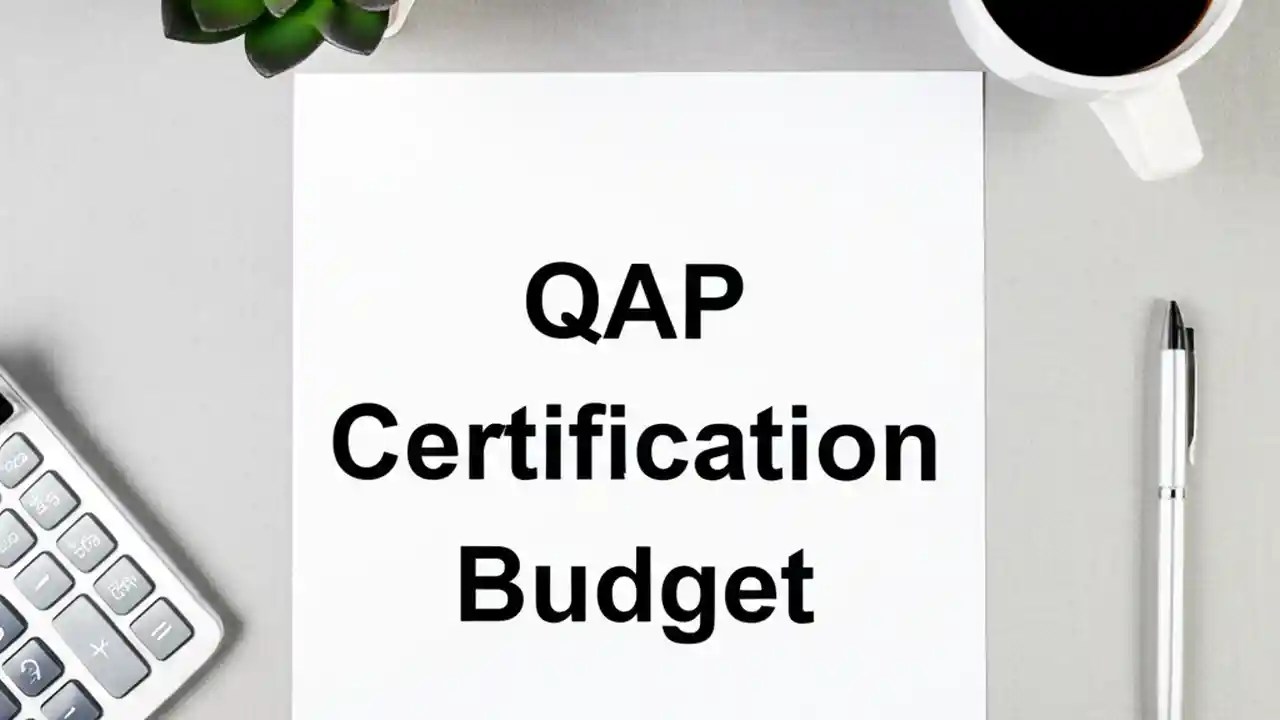 QAP
Certification
Budget