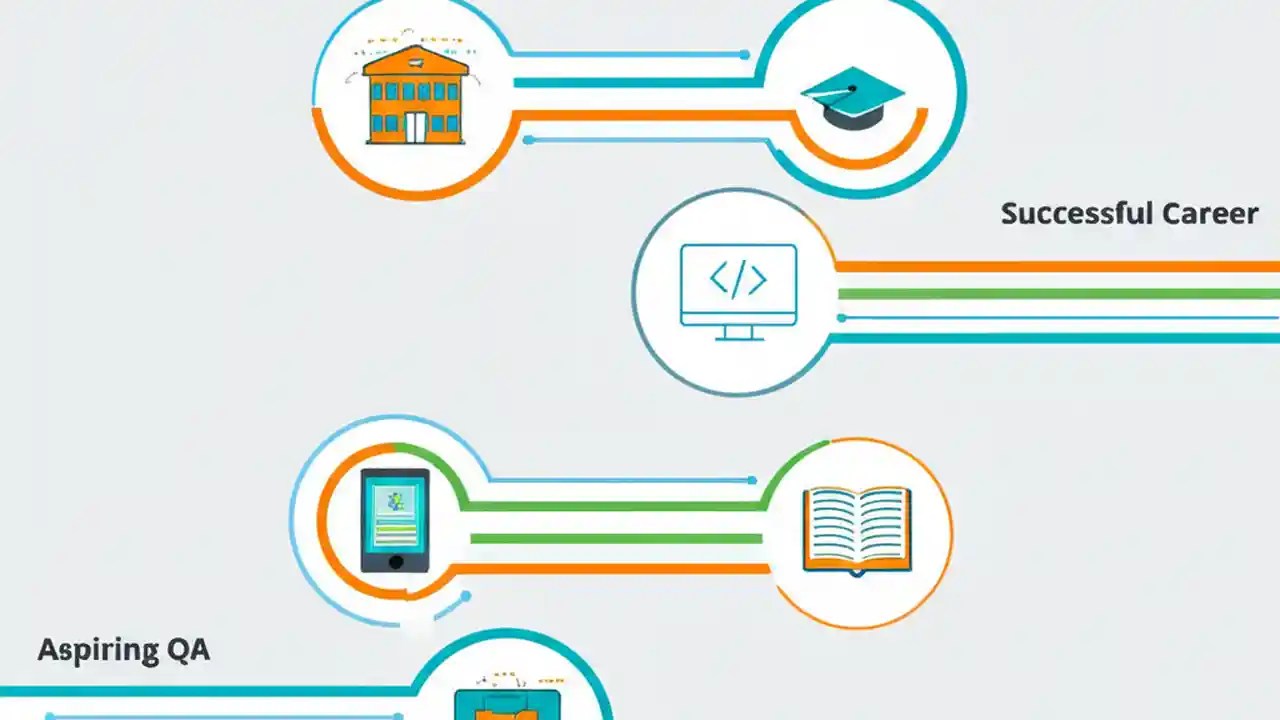 Successful Career

</>

Aspiring QA