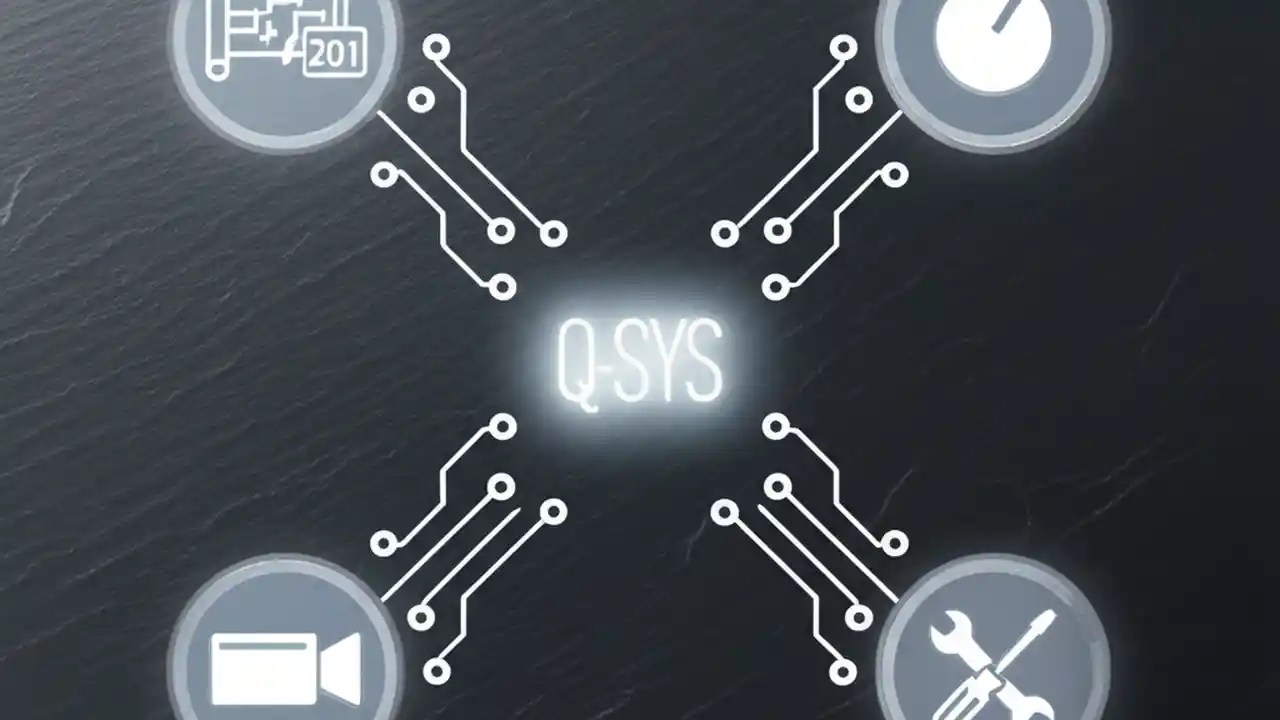 201

Q-SYS