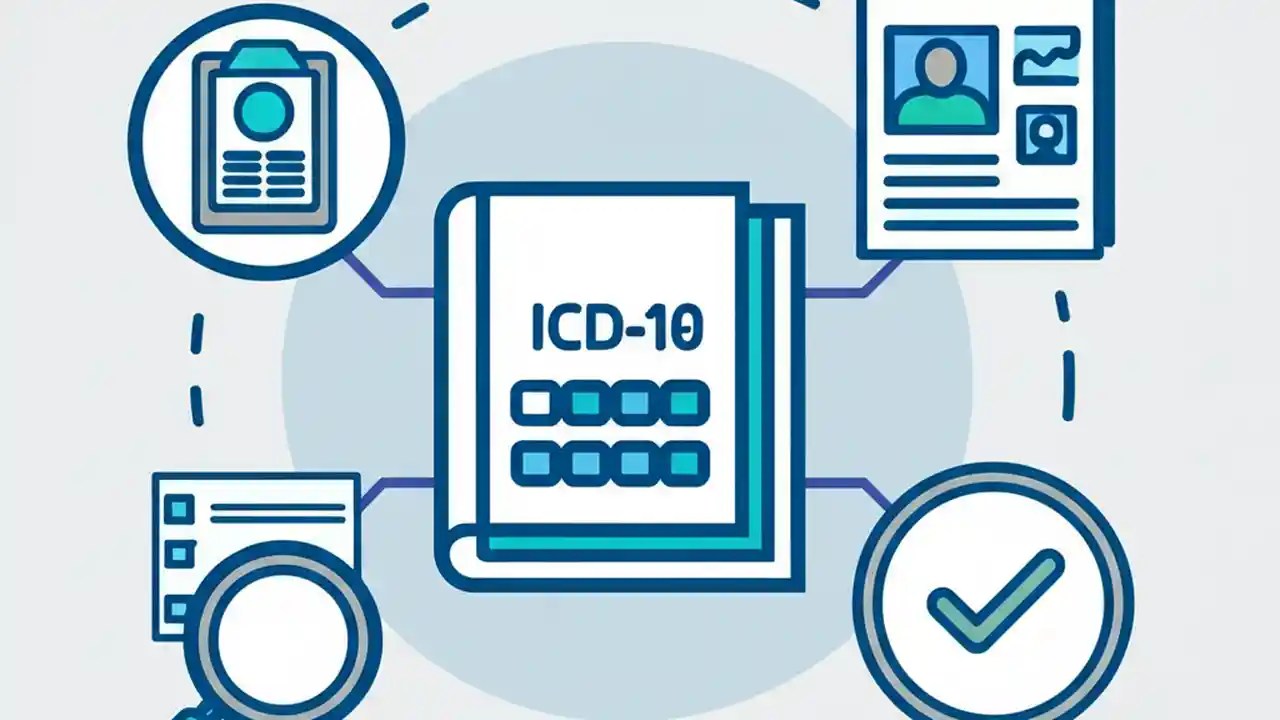 ICD-10