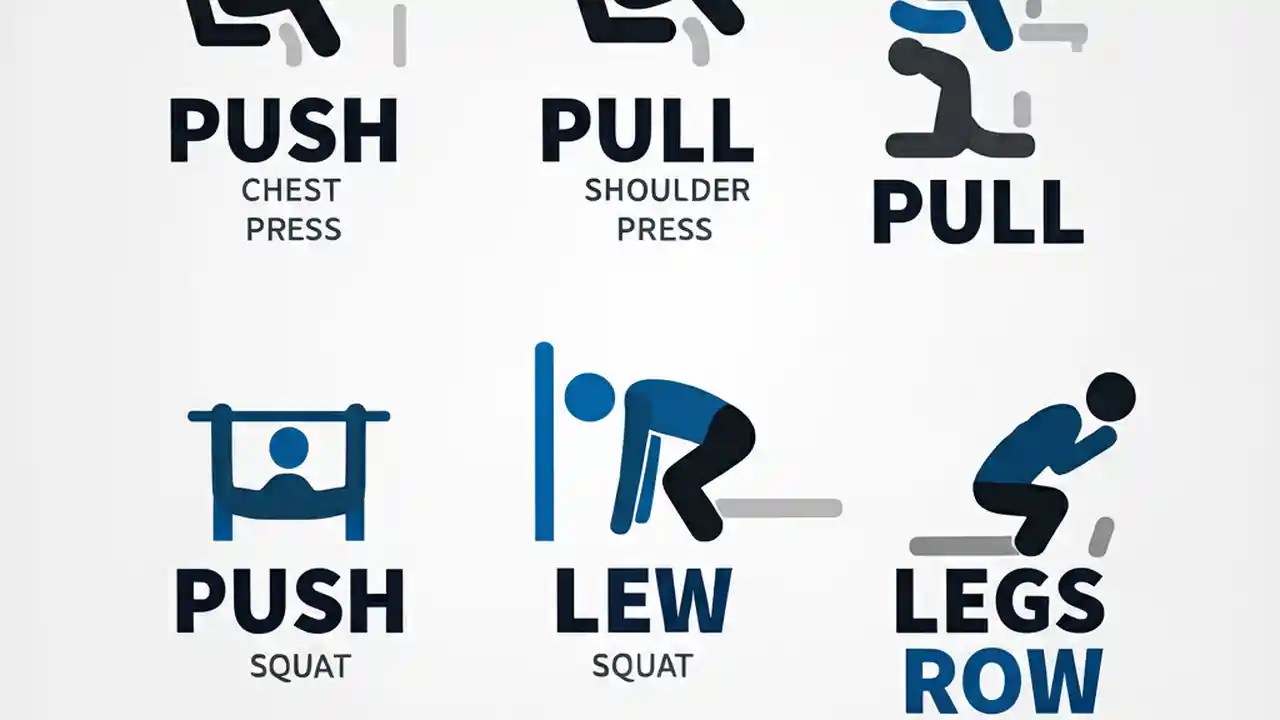 PUSH
CHEST
PRESS

PULL
SHOULDER
PRESS

PULL

PUSH
SQUAT

LEW
SQUAT

LEGS
ROW