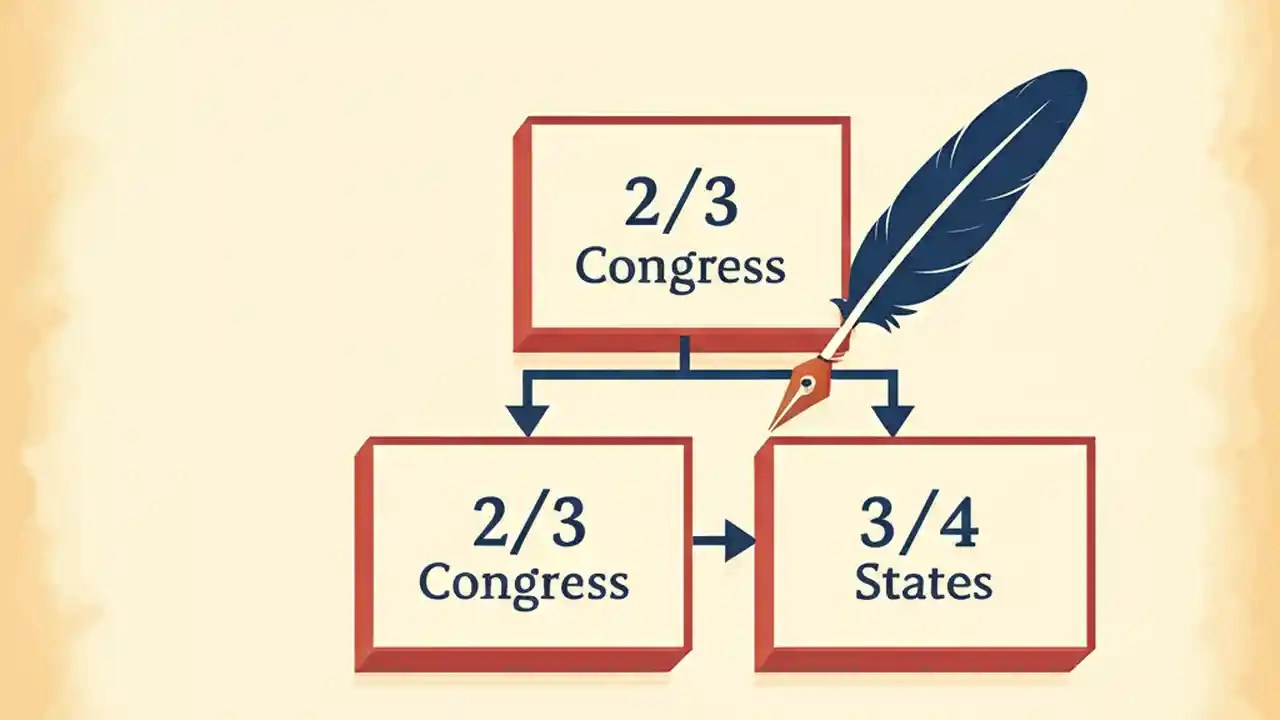 2/3
Congress

2/3
Congress

3/4
States