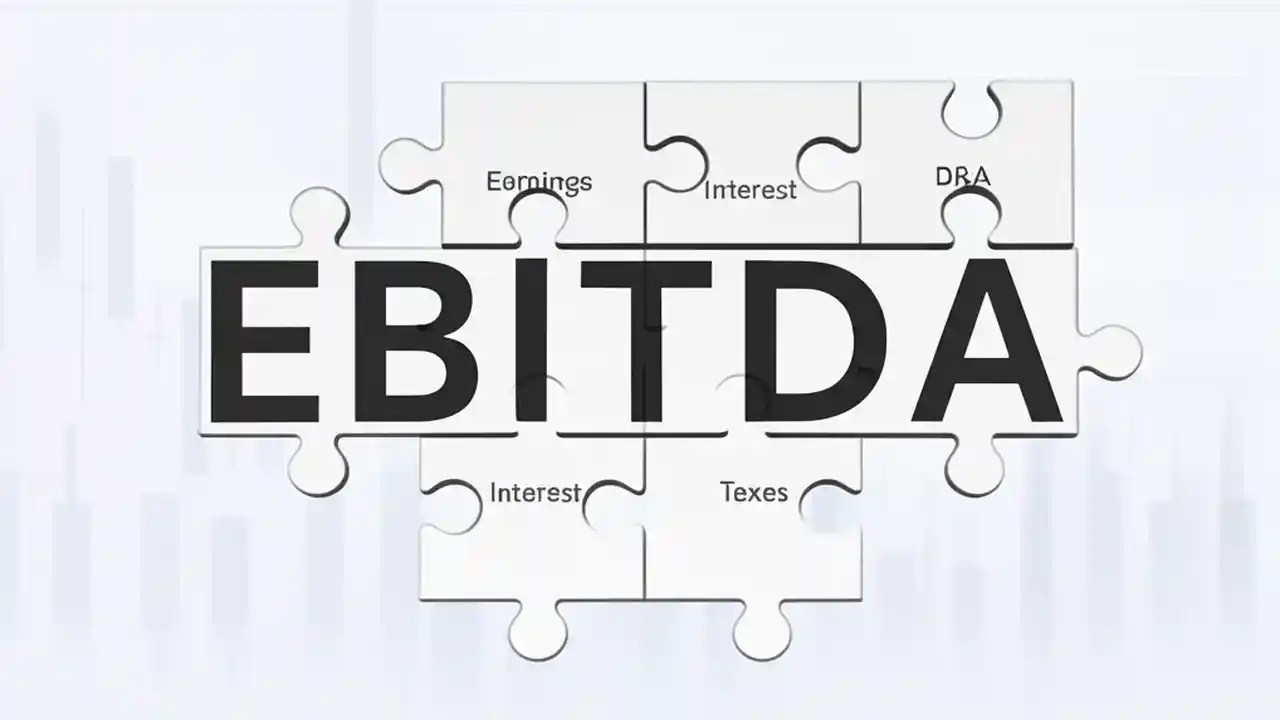 Eernings

Interest

DRA

EBITDA

Interest

Texes