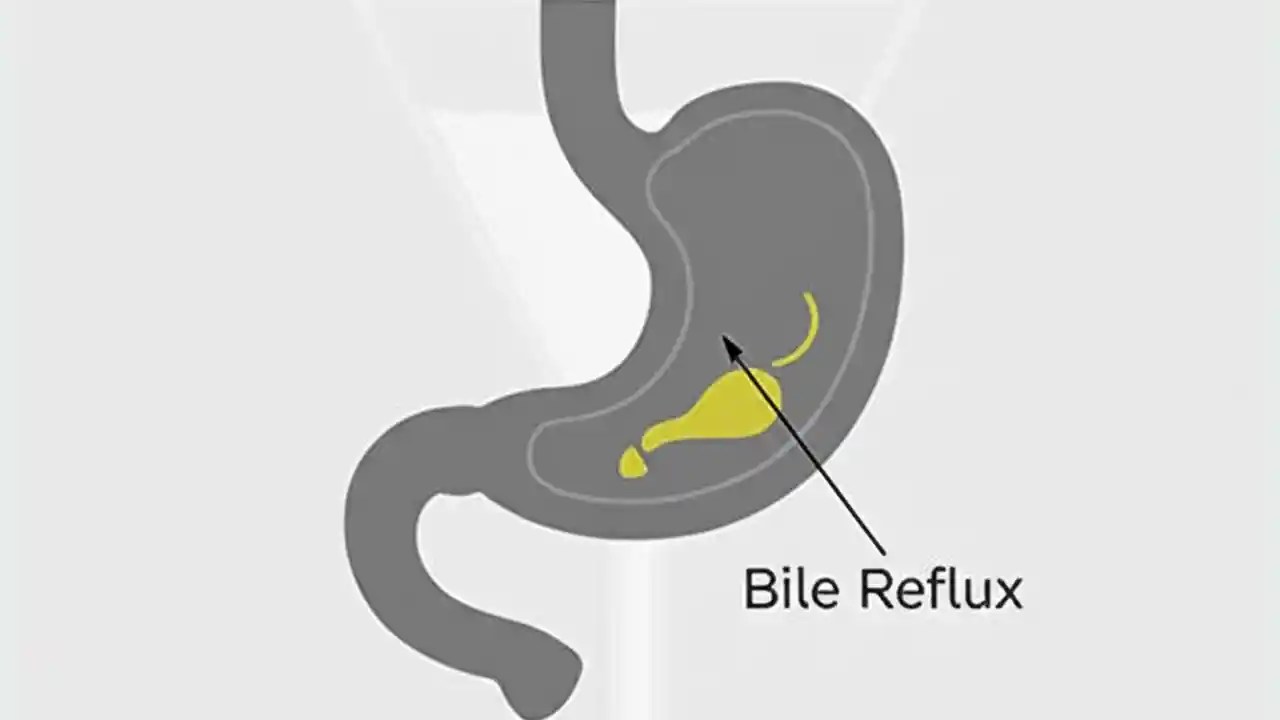 Bile Reflux