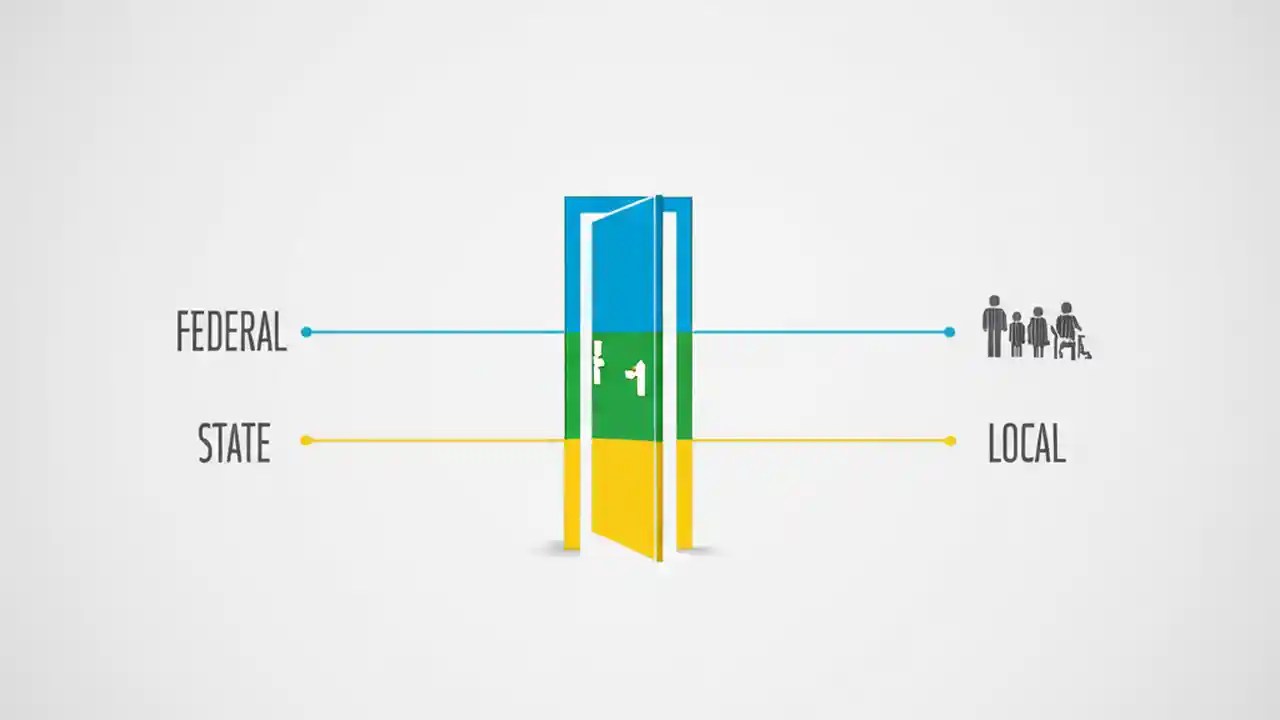 FEDERAL

STATE

LOCAL