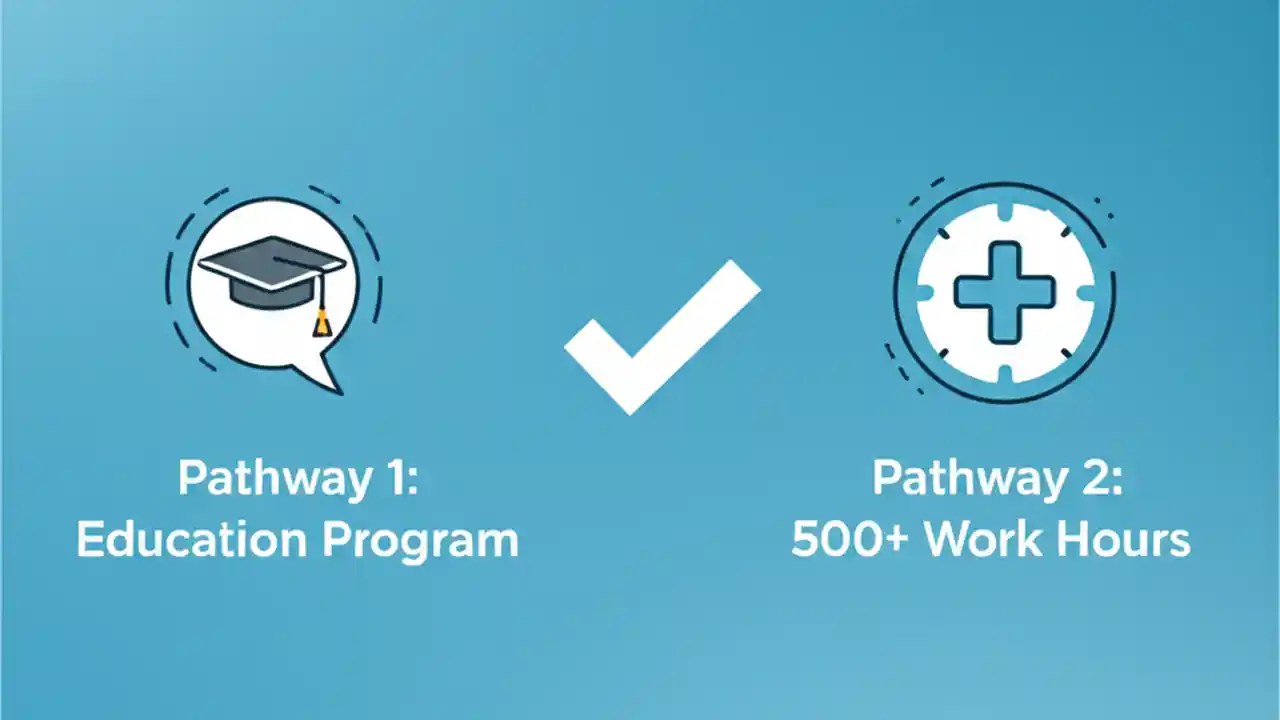 Pathway 1:
Education Program

Pathway 2:
500+ Work Hours