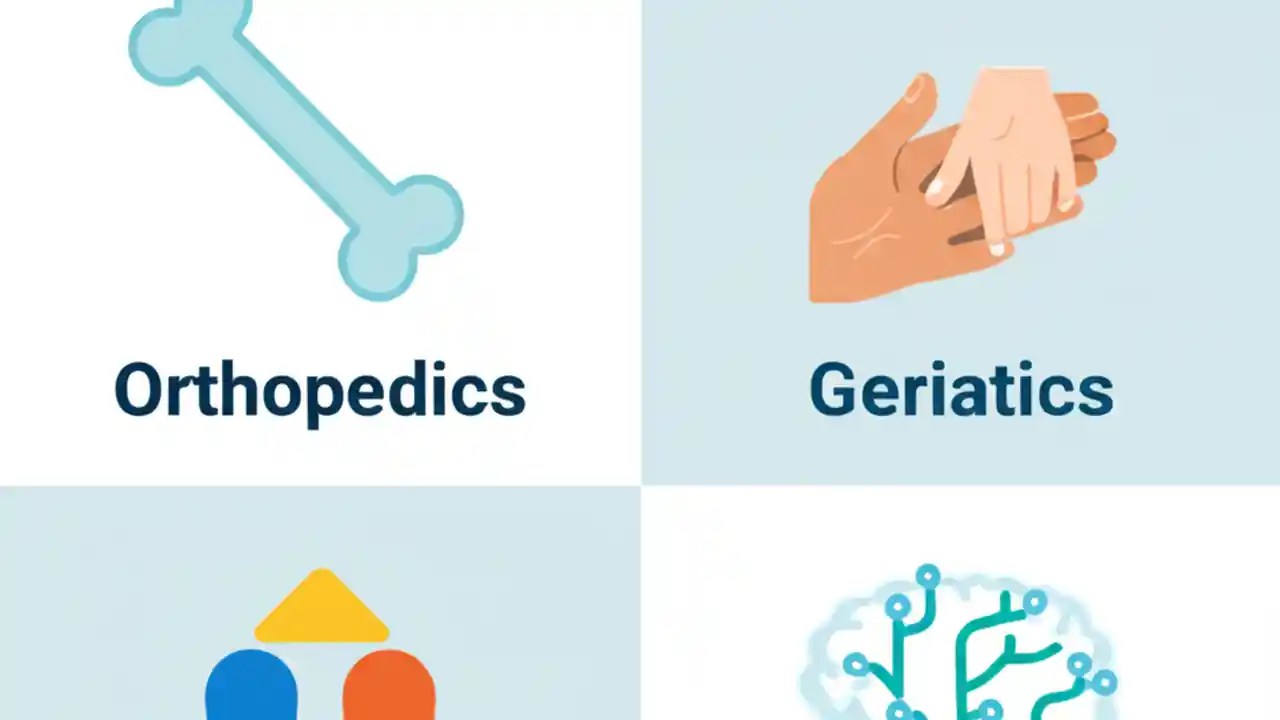 Orthopedics

Geriatics