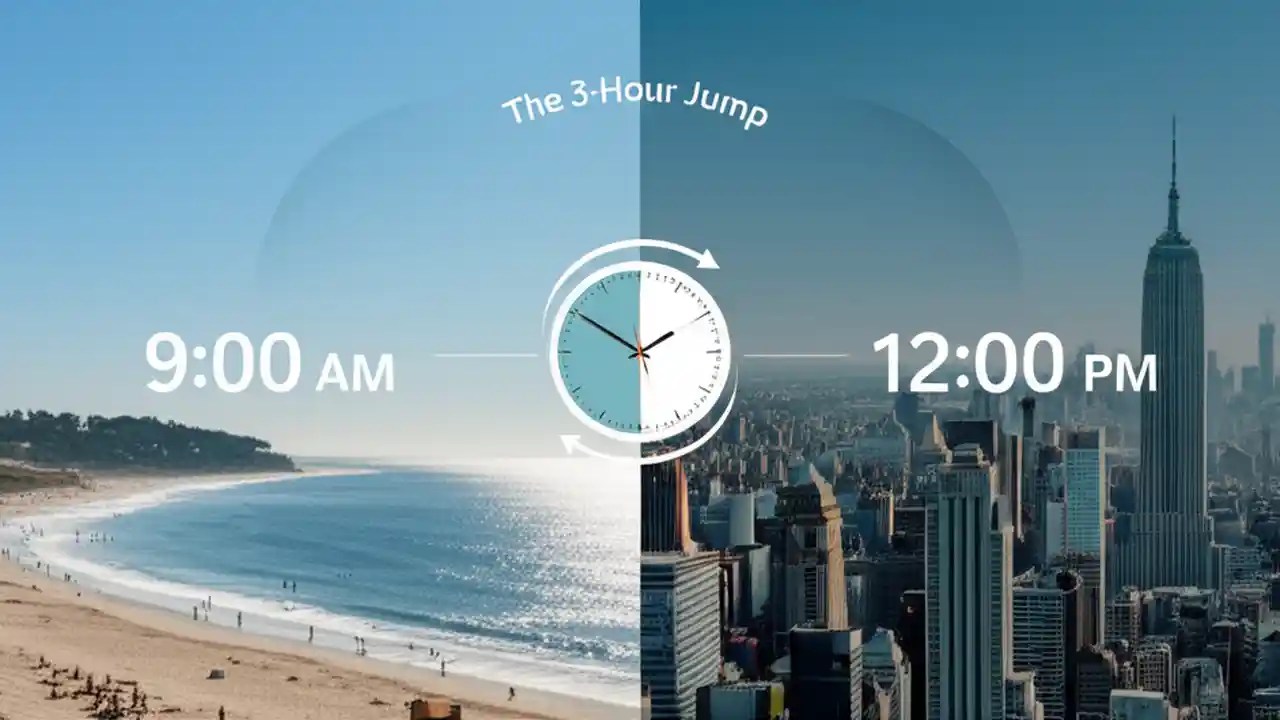 The 3-Hour Jump

9:00 AM

12:00 PM