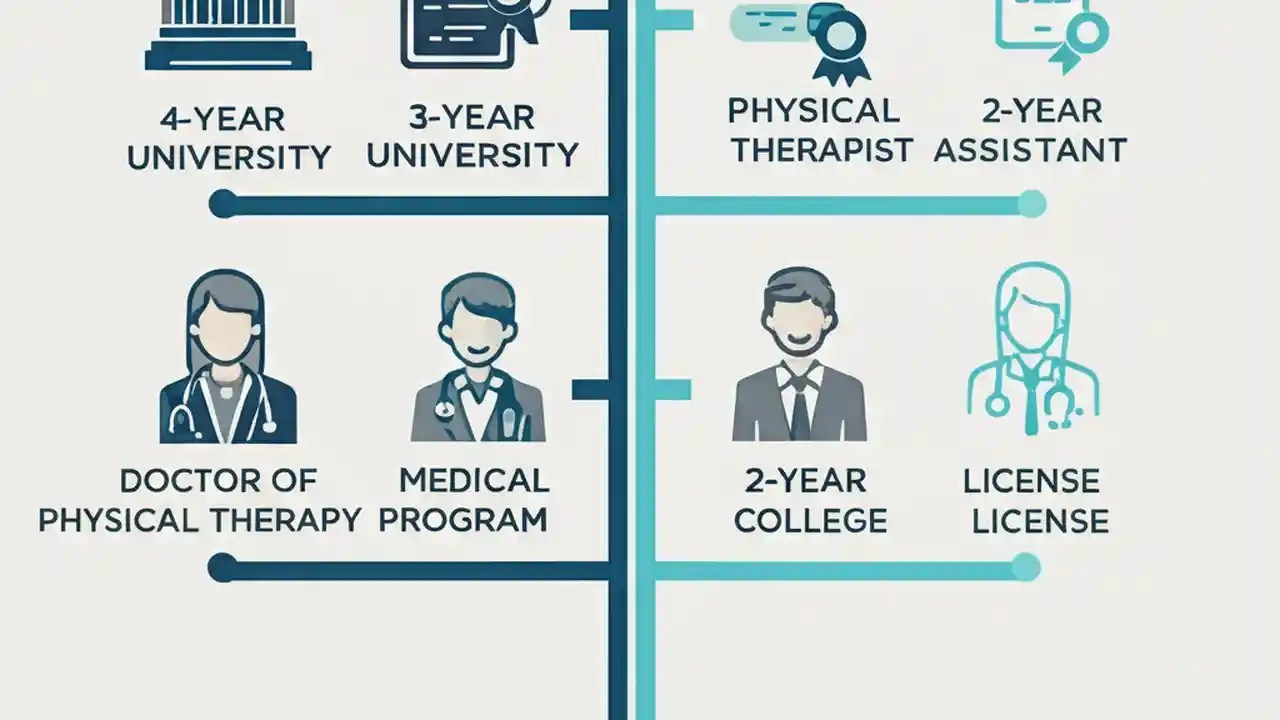 4-YEAR UNIVERSITY

3-YEAR UNIVERSITY

PHYSICAL THERAPIST

2-YEAR ASSISTANT

DOCTOR OF PHYSICAL THERAPY

MEDICAL PROGRAM

2-YEAR COLLEGE

LICENSE LICENSE