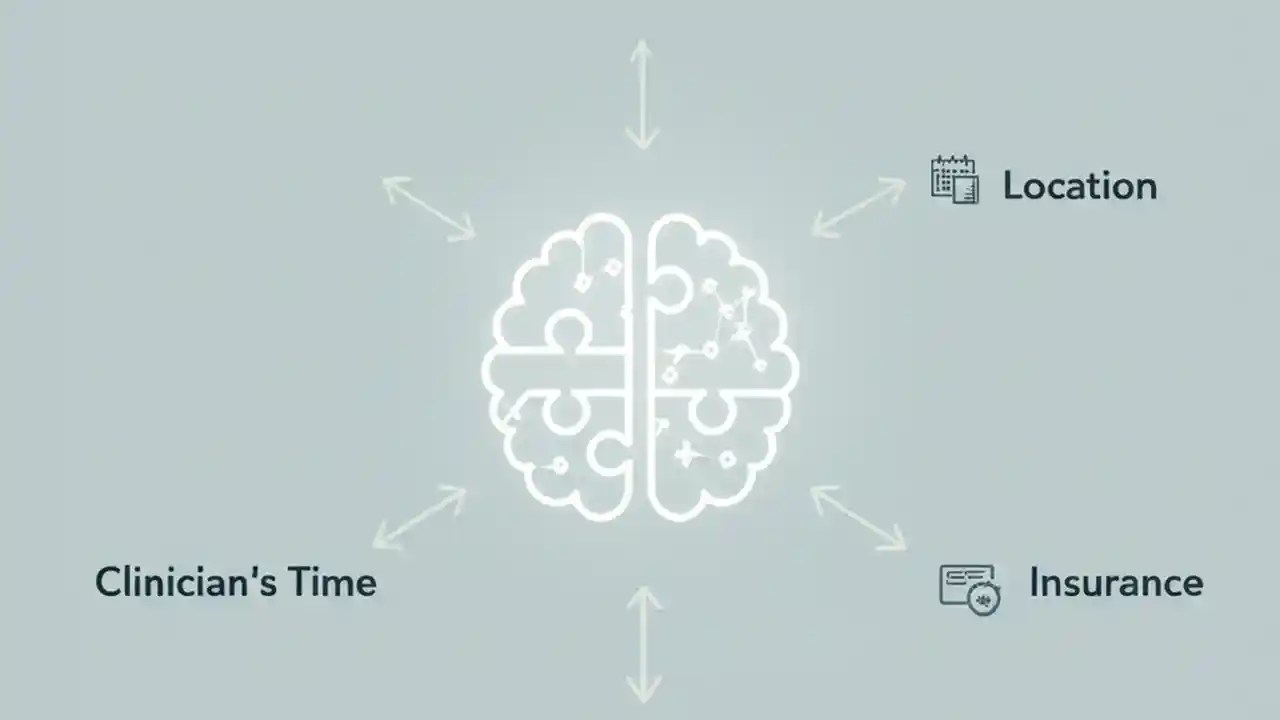 Location

Clinician's Time

Insurance