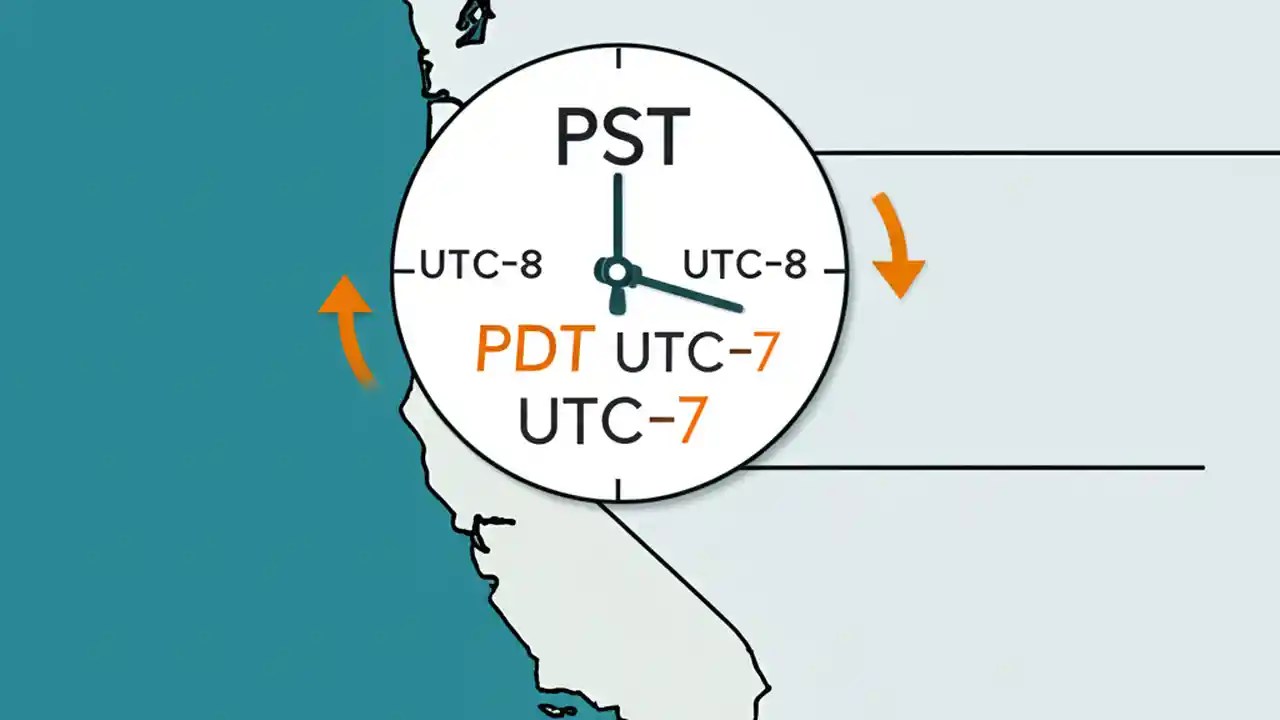 PST

UTC-8 UTC-8

PDT UTC-7
UTC-7