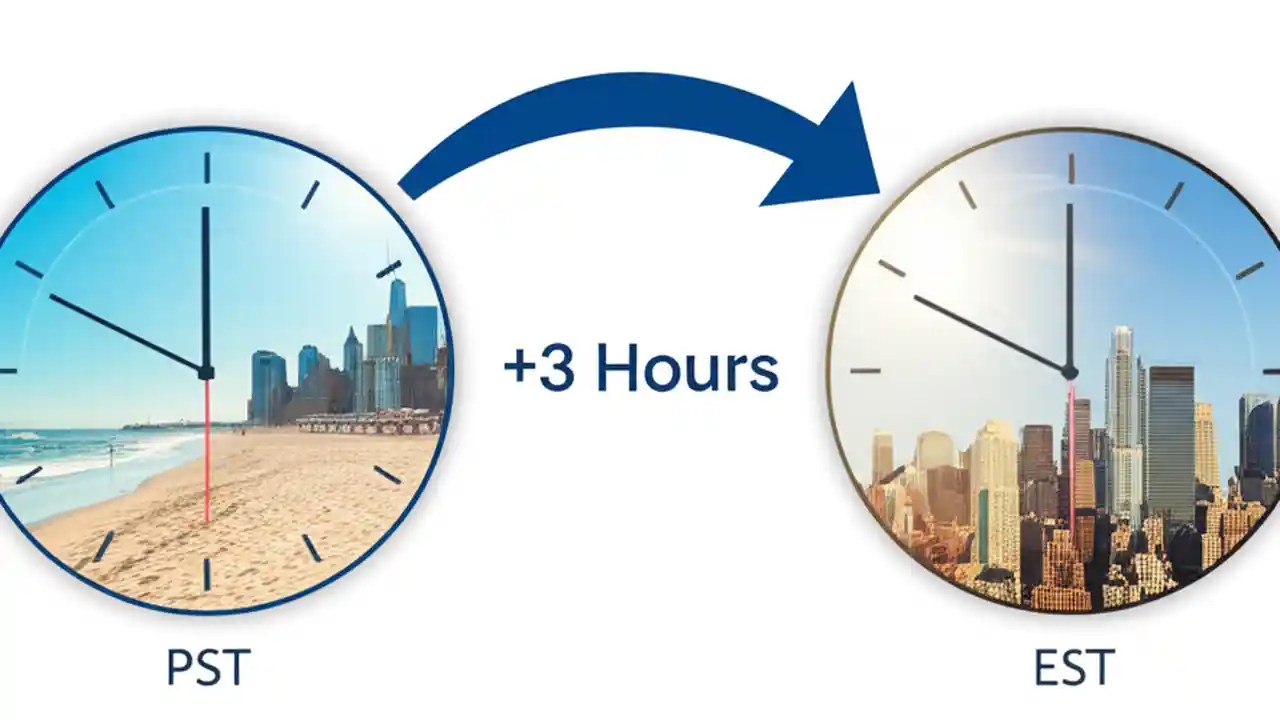 +3 Hours

PST

EST