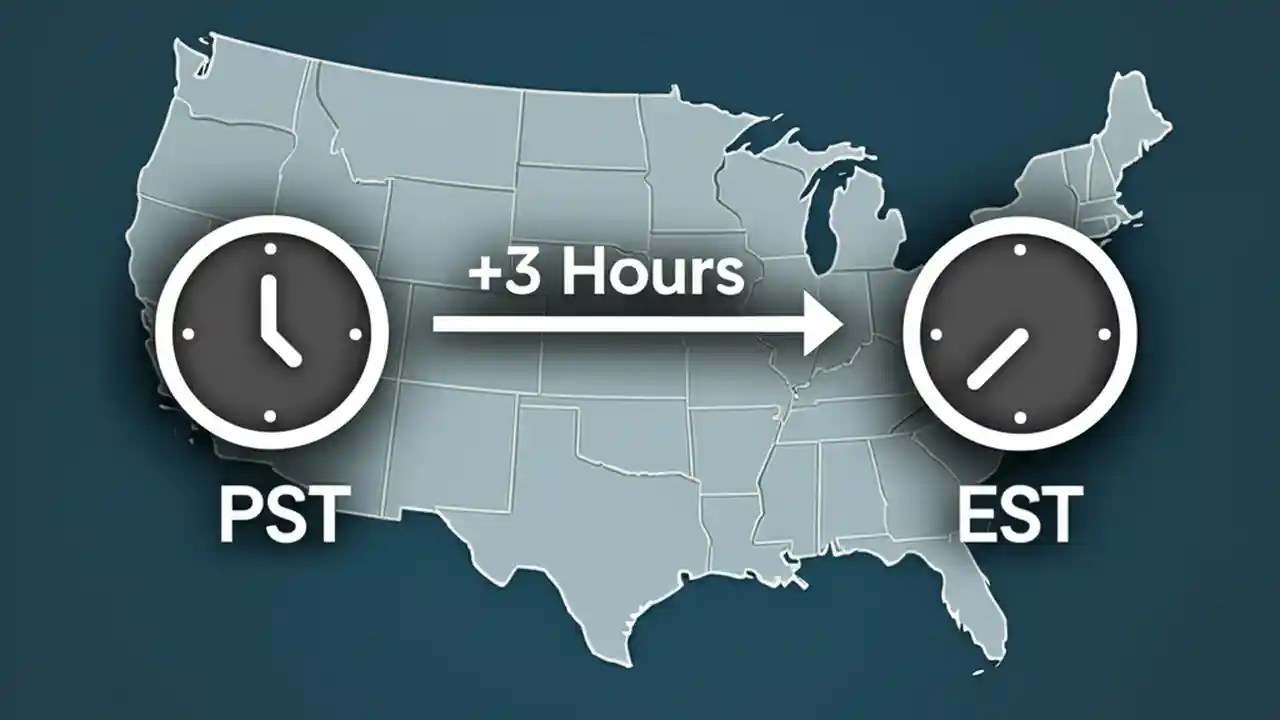 +3 Hours

PST

EST