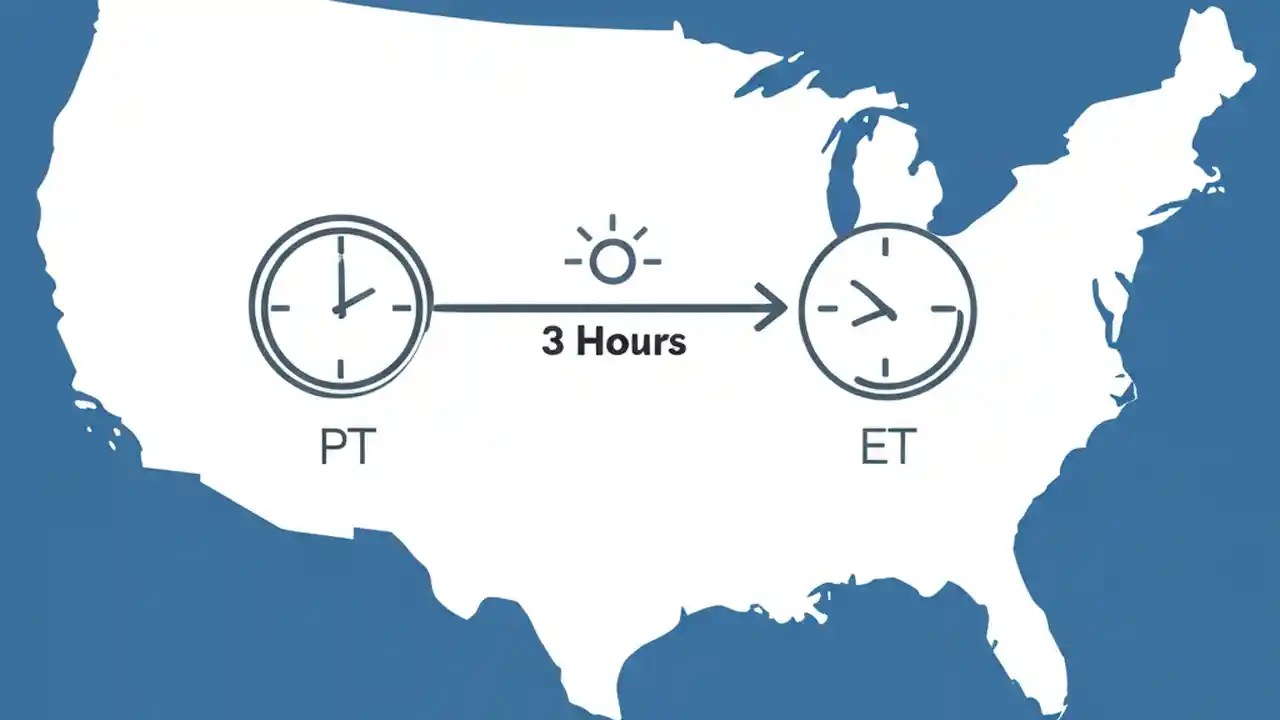 3 Hours

PT

ET