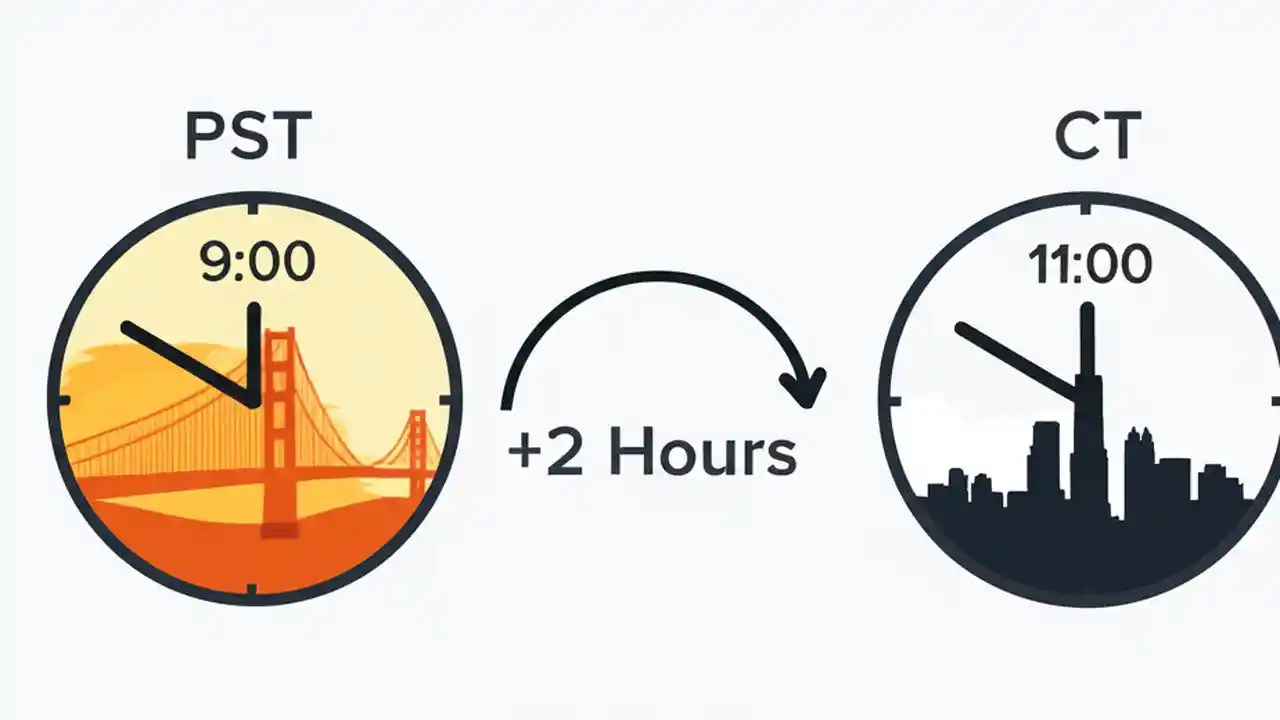 PST

9:00

+2 Hours

CT

11:00