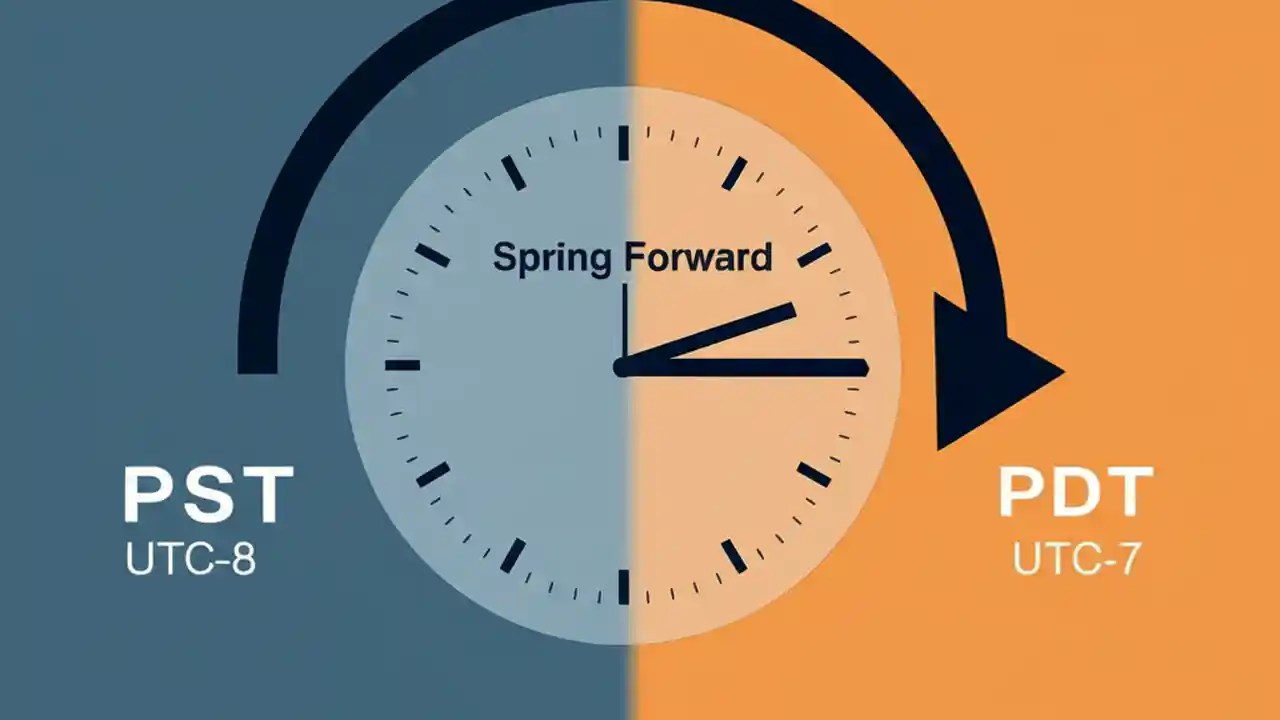 Spring Forward

PST
UTC-8

PDT
UTC-7