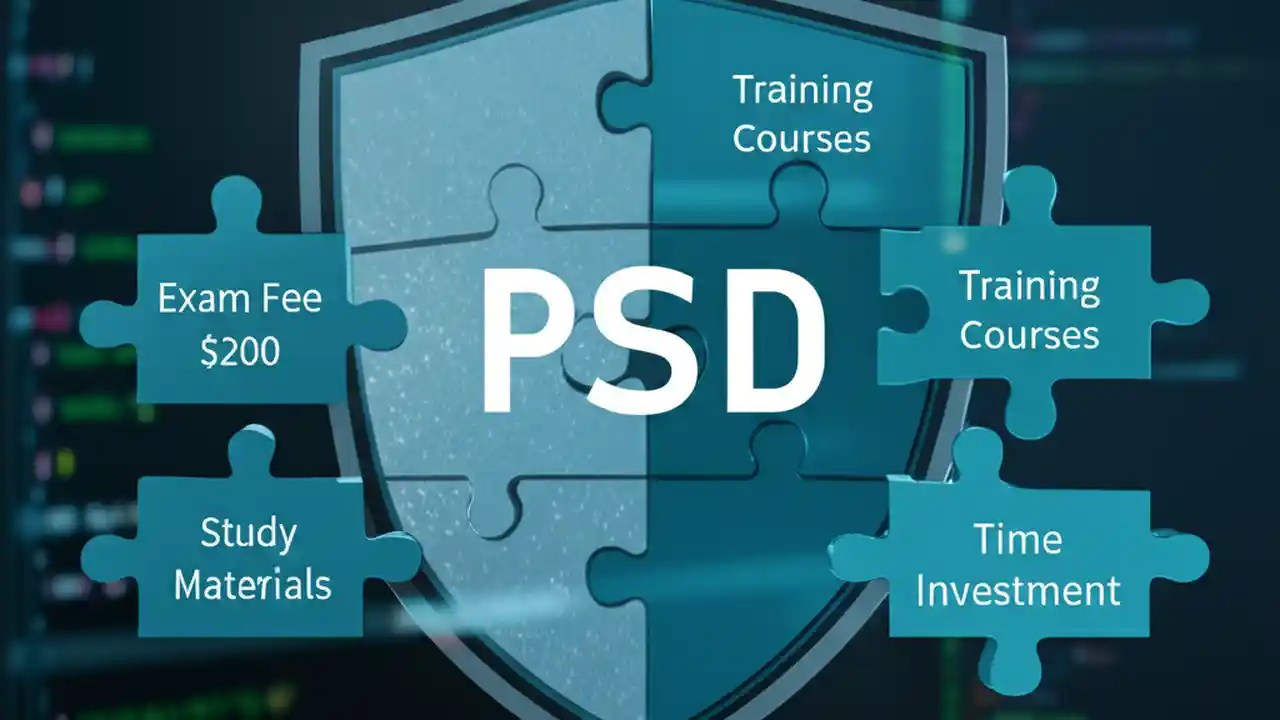 Training Courses

Exam Fee $200

PSD

Training Courses

Study Materials

Time Investment