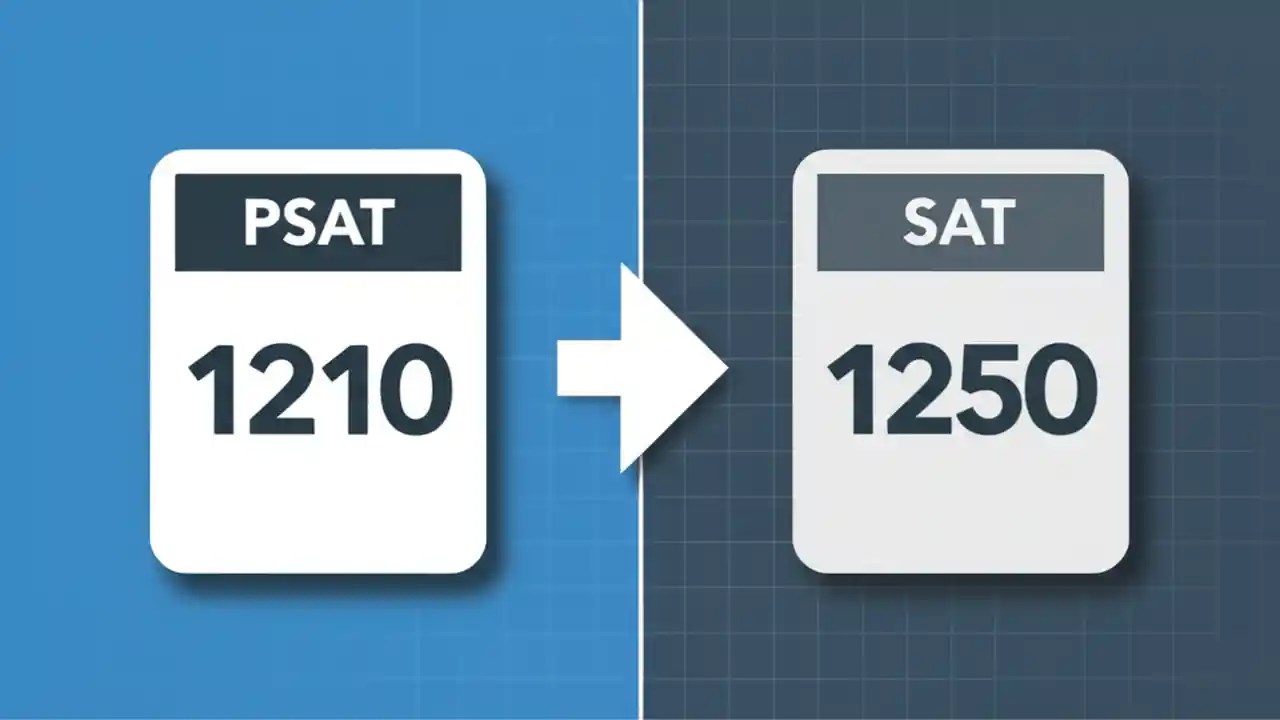 PSAT

1210

SAT

1250