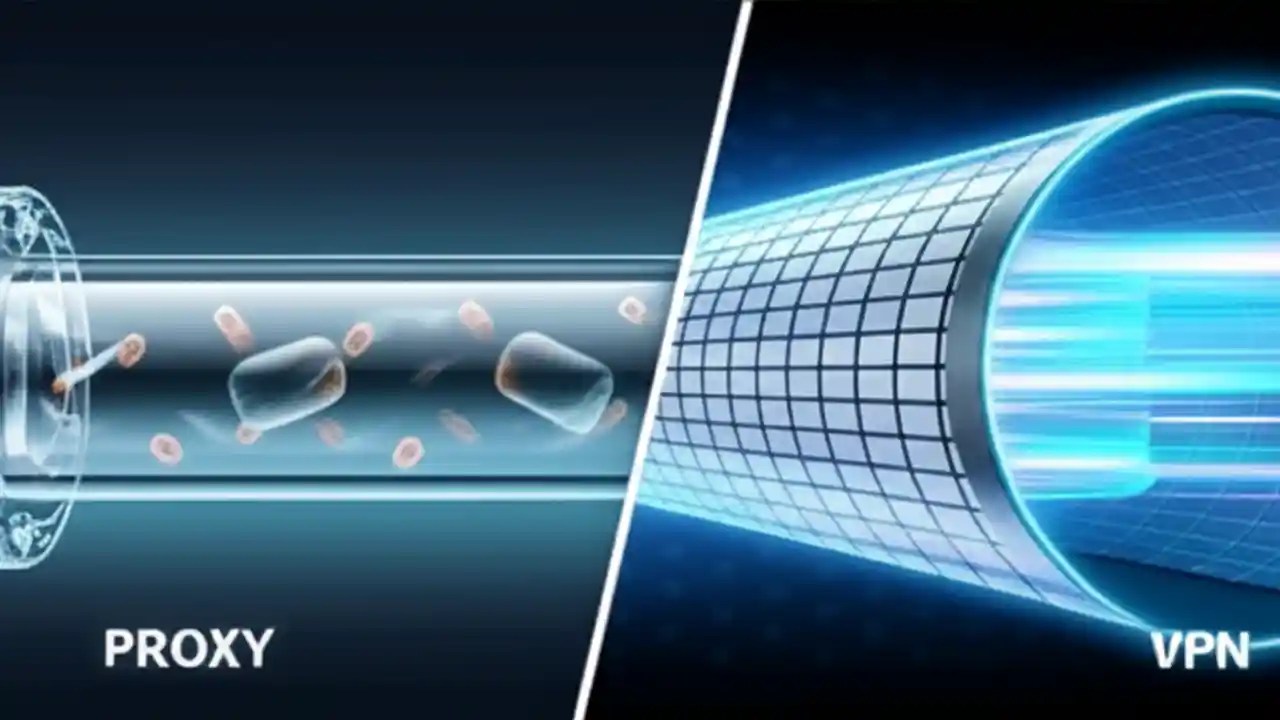 PROXY

VPN