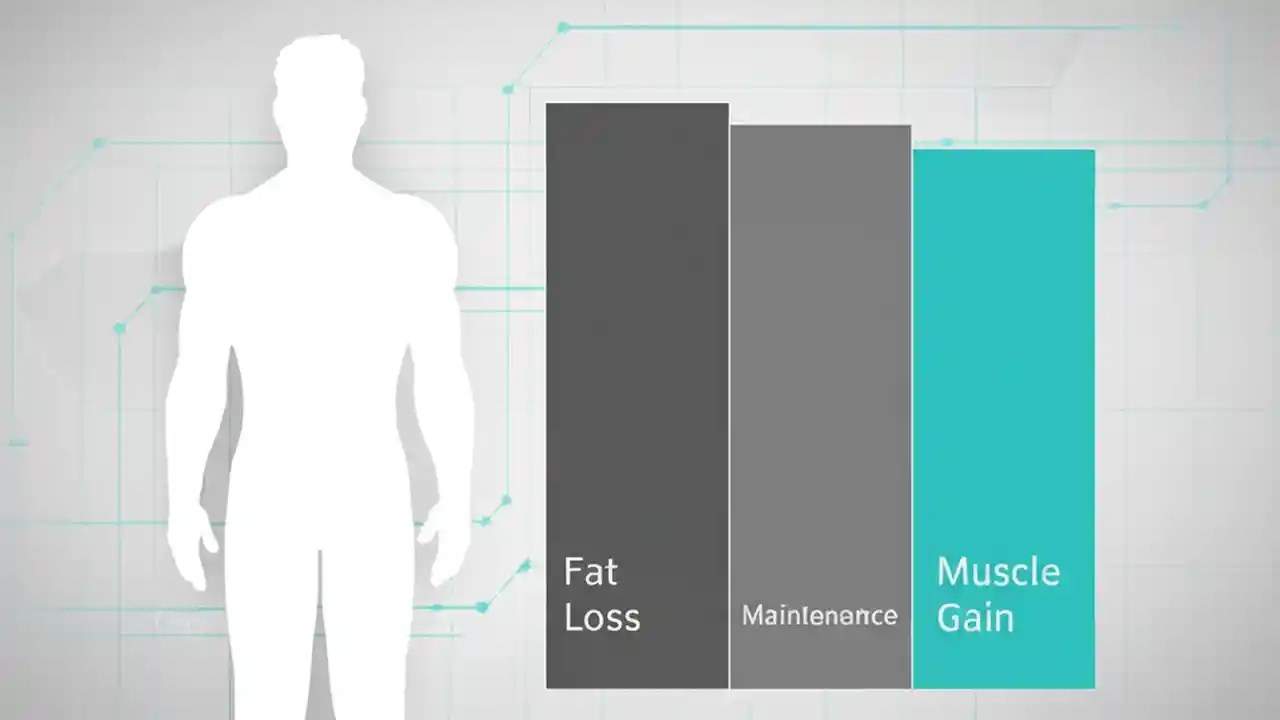 Fat Loss

Maintenance

Muscle Gain