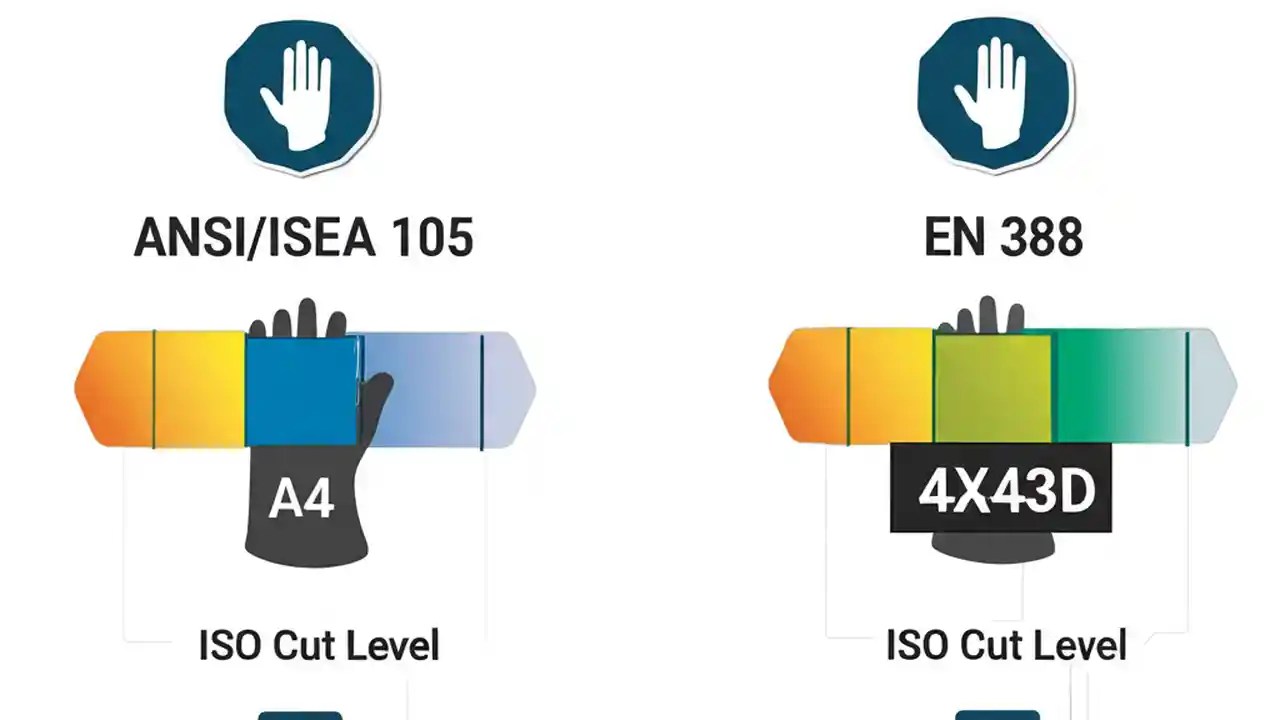 ANSI/ISEA 105

A4

ISO Cut Level

EN 388

4X43D

ISO Cut Level