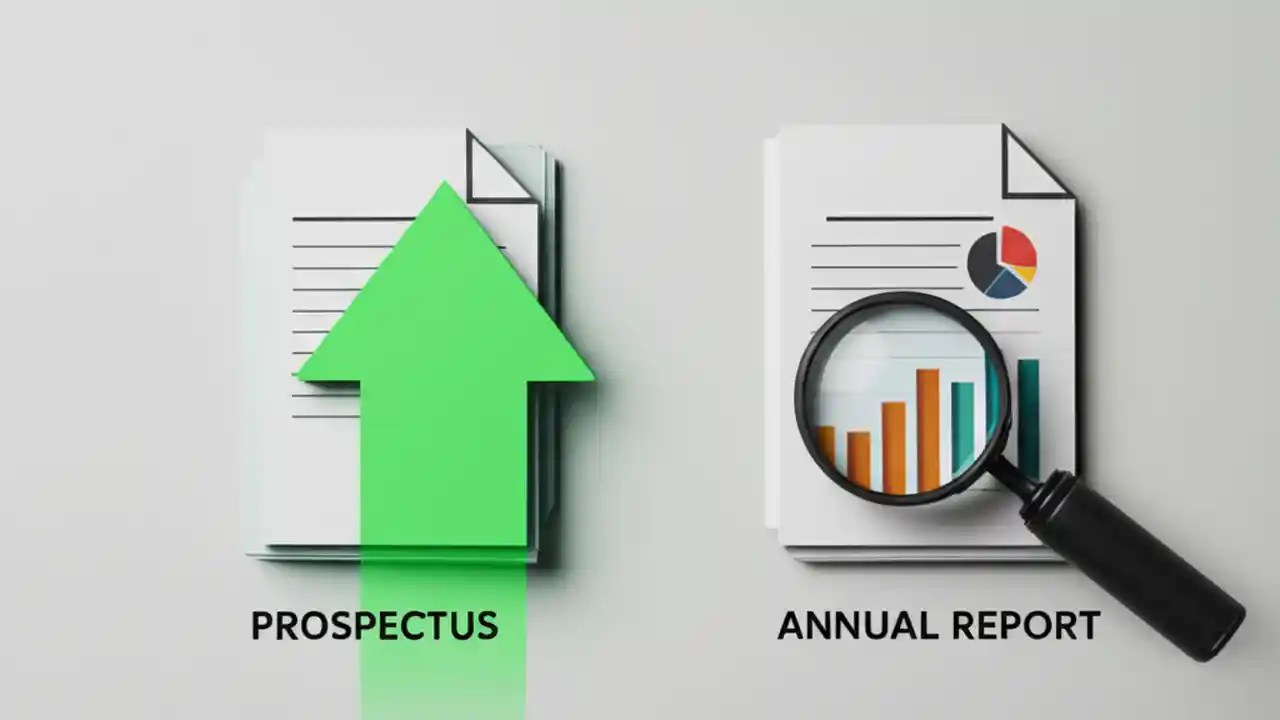 PROSPECTUS

ANNUAL REPORT