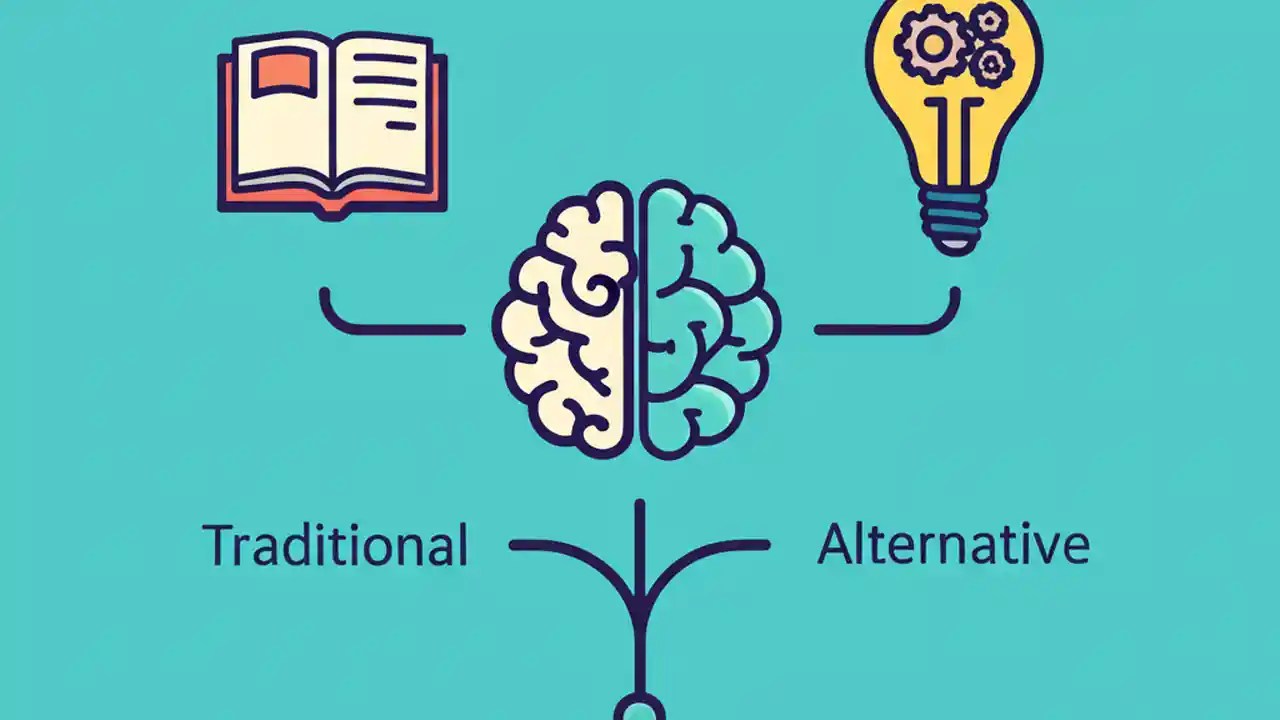 Traditional

Alternative