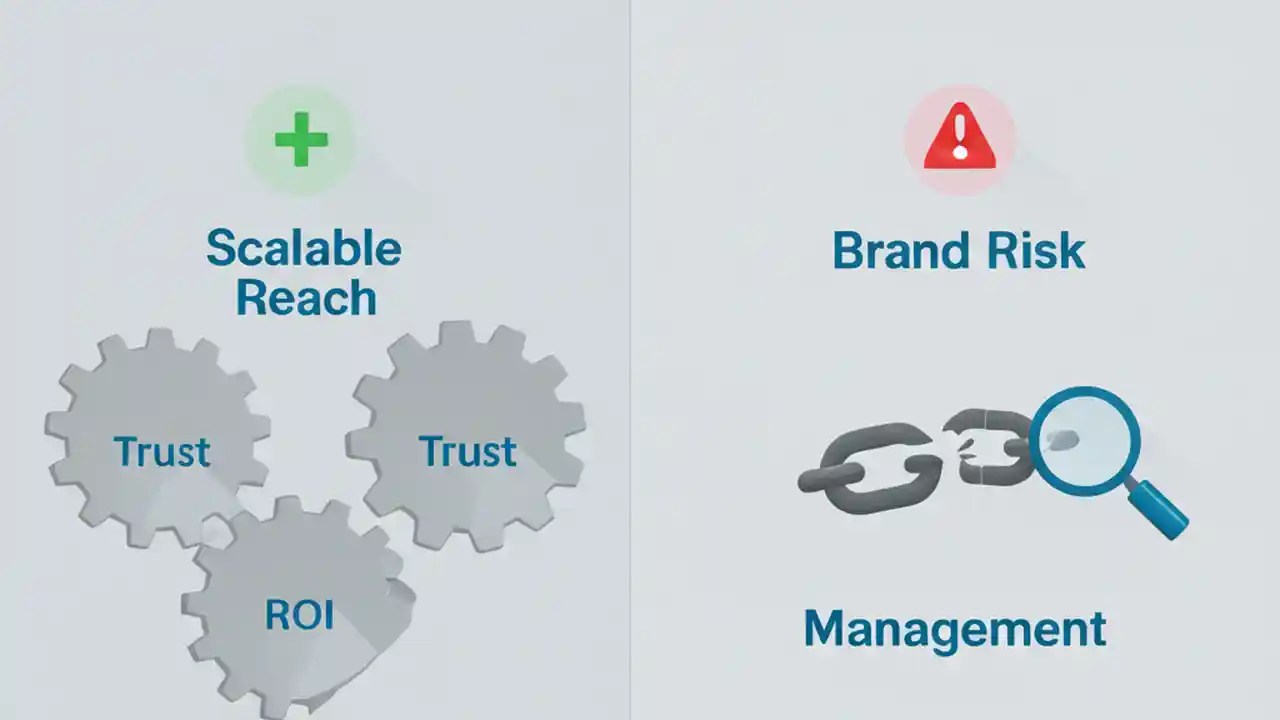 Scalable Reach

Trust

Trust

ROI

Brand Risk

Management