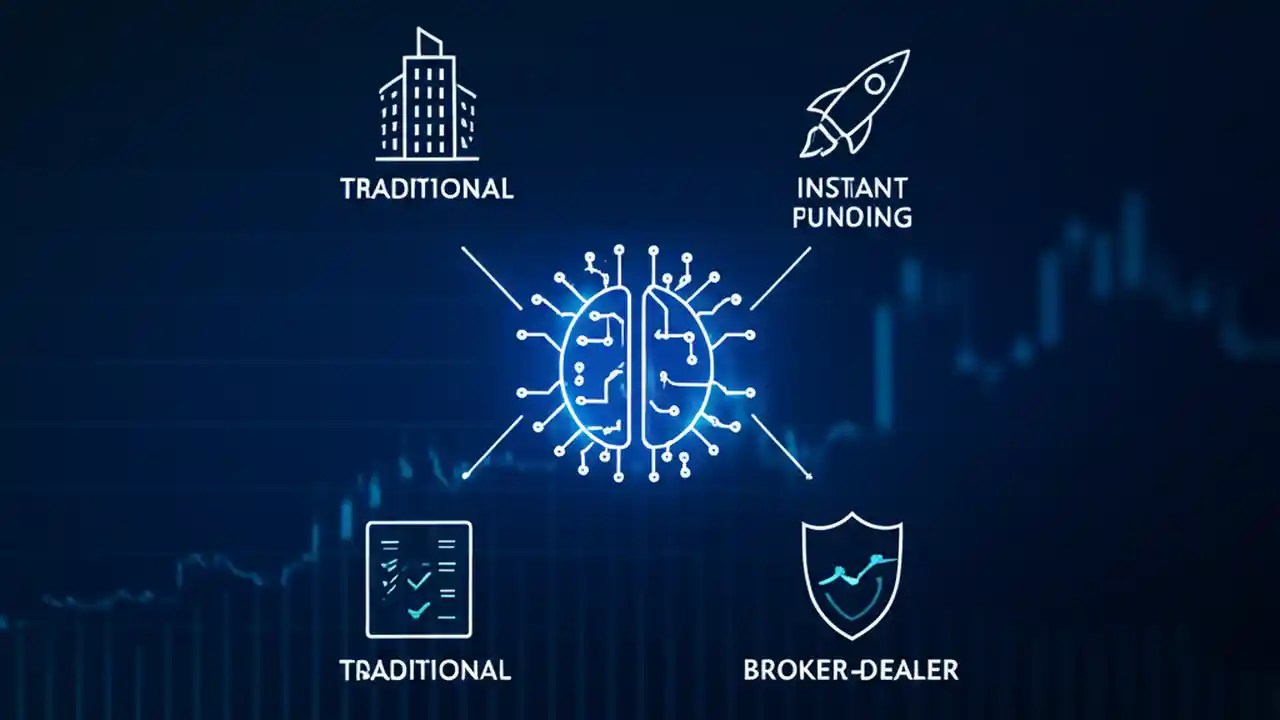 TRADITIONAL

INSTANT PUNDING

TRADITIONAL

BROKER-DEALER