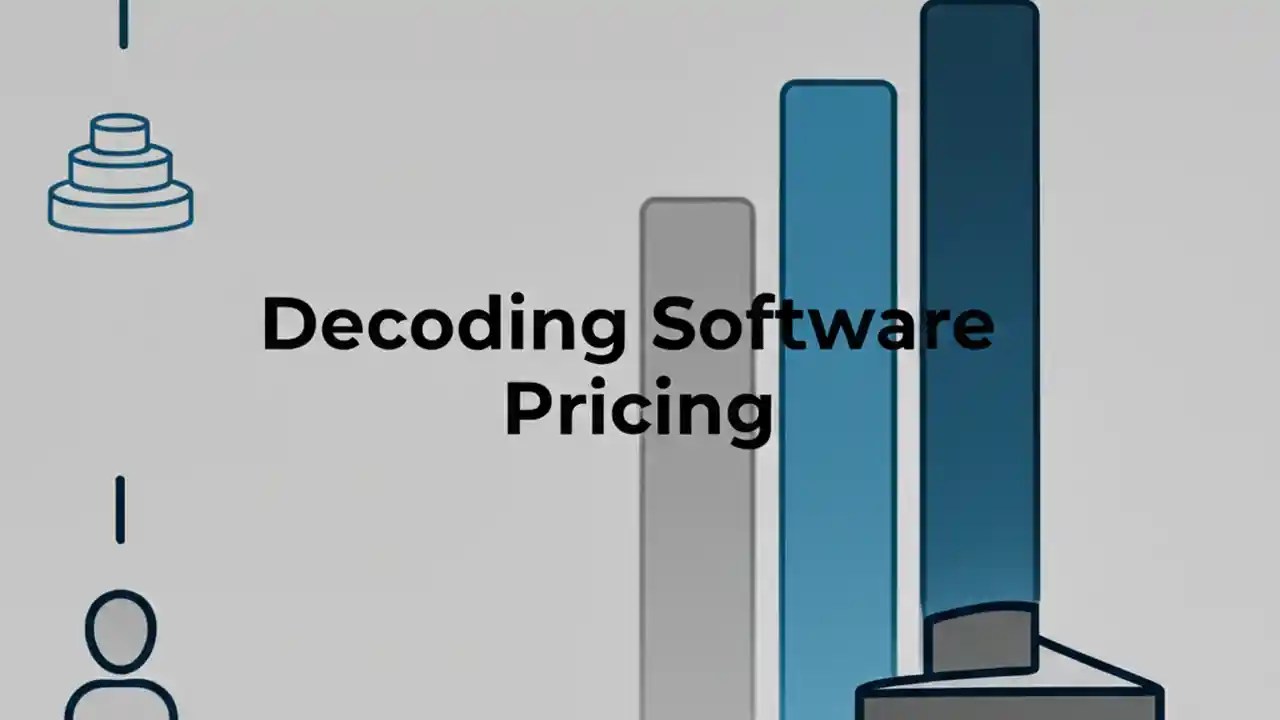 Decoding Software Pricing