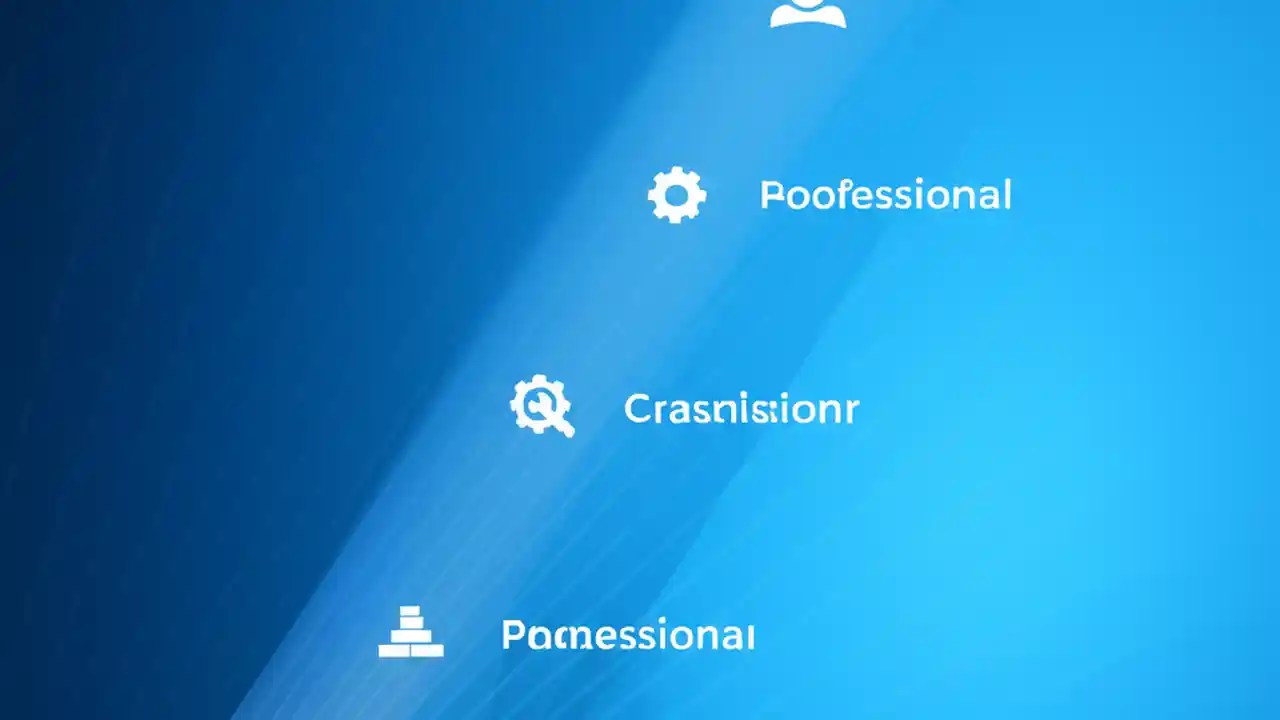 Poofessional

Crasnisionr

Pacnessional