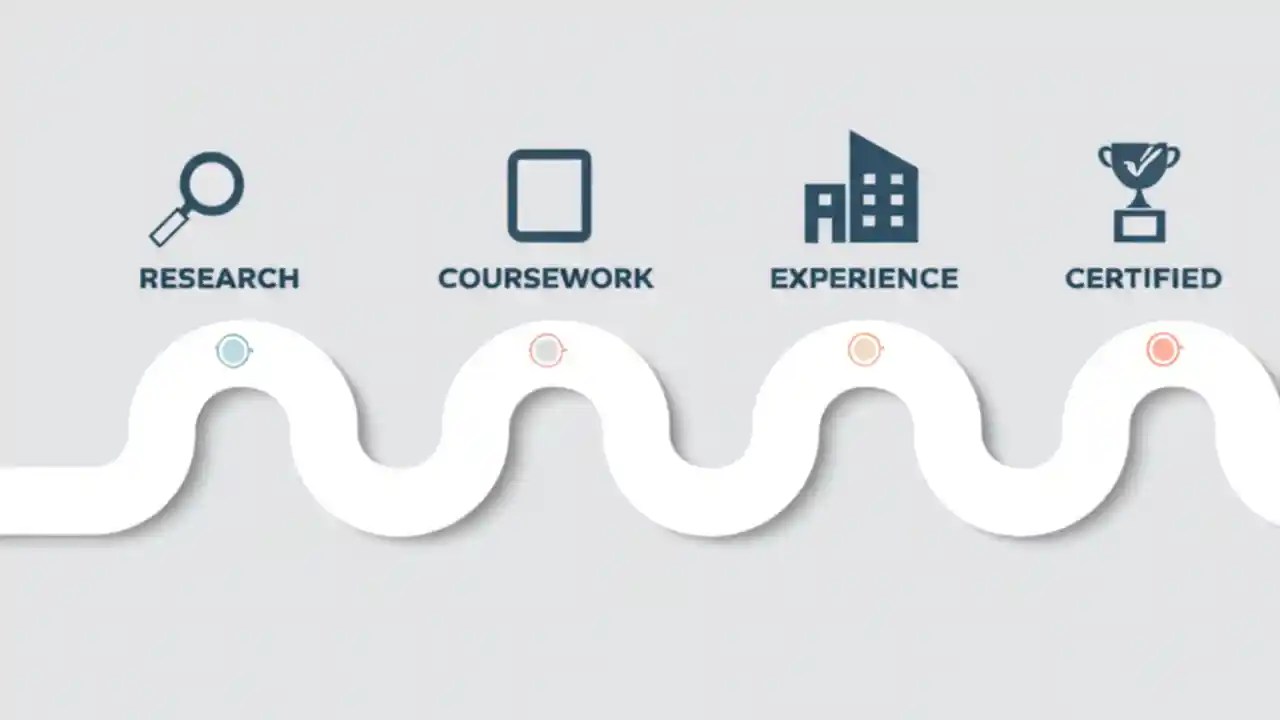 RESEARCH

COURSEWORK

EXPERIENCE

CERTIFIED