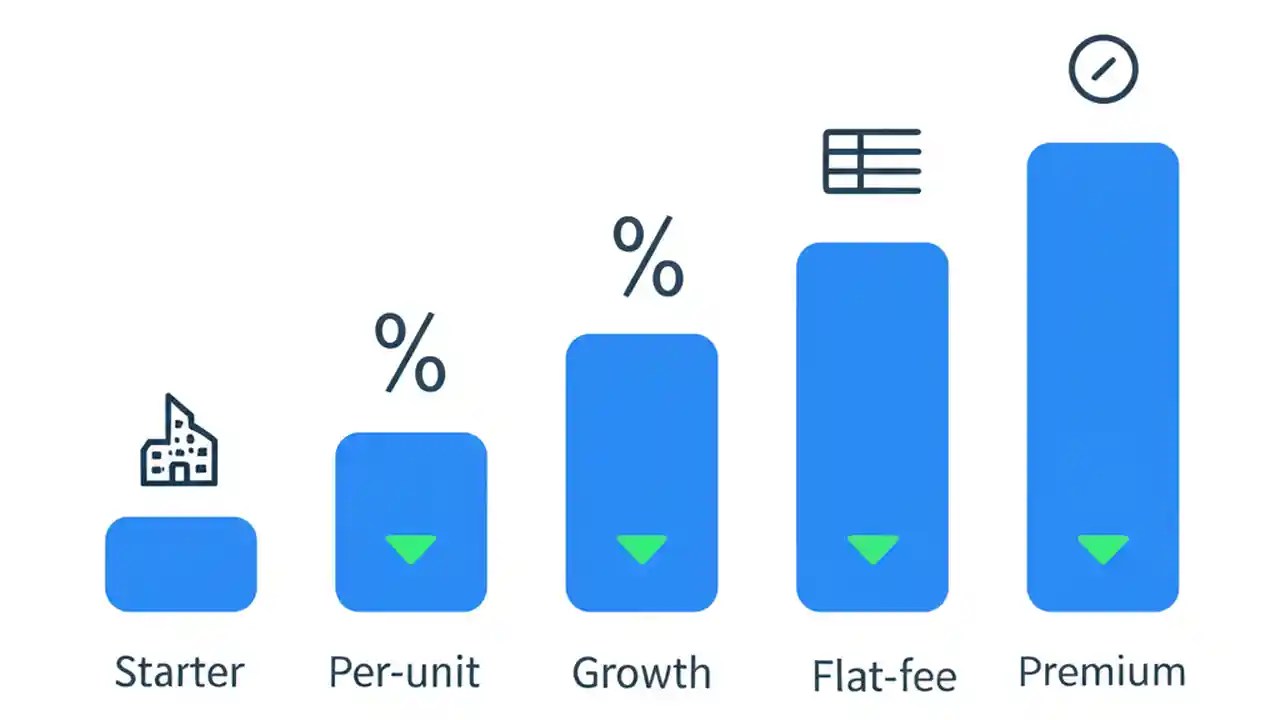 %

%

Starter

Per-unit

Growth

Flat-fee

Premium