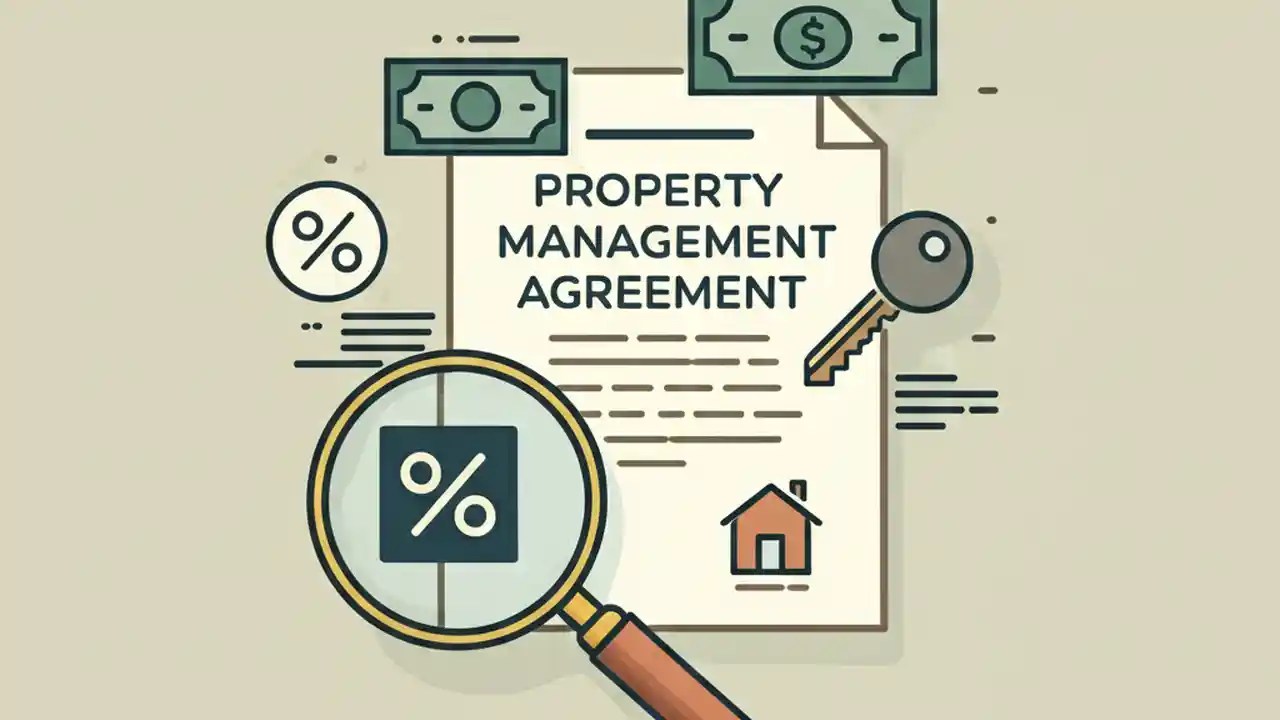 $

%

PROPERTY MANAGEMENT AGREEMENT

%