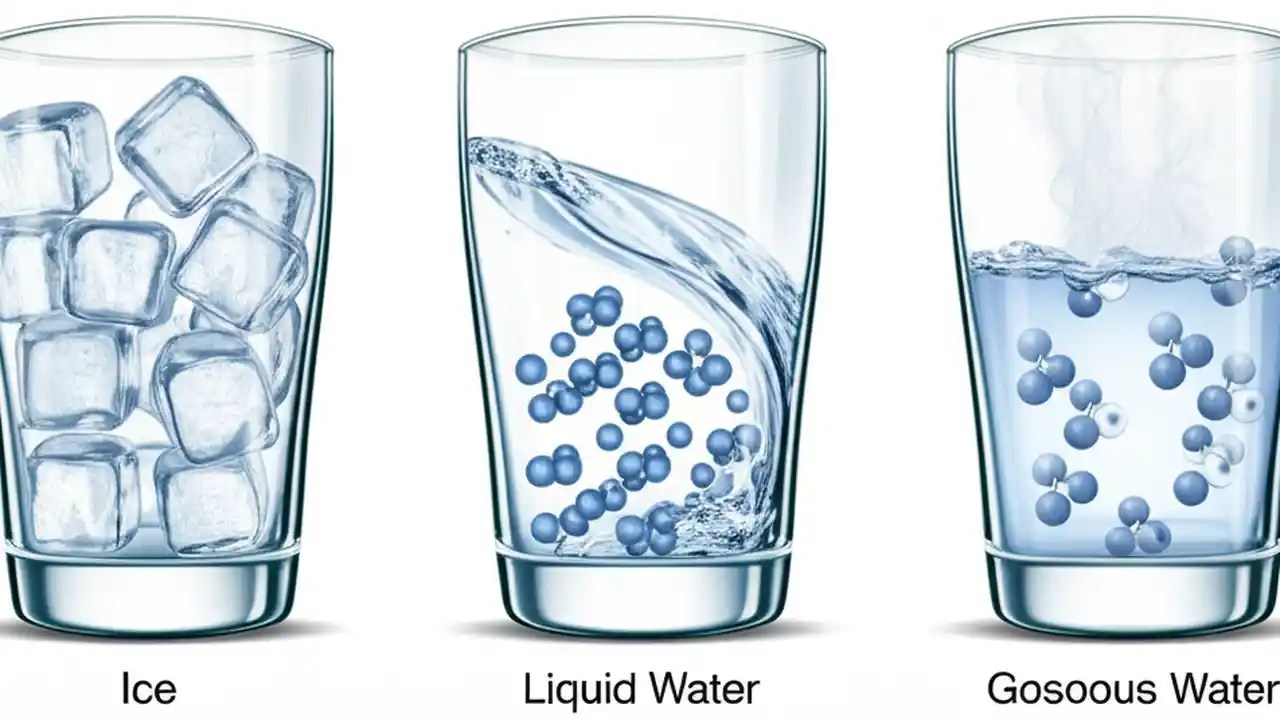 Ice

Liquid Water

Gosoous Water