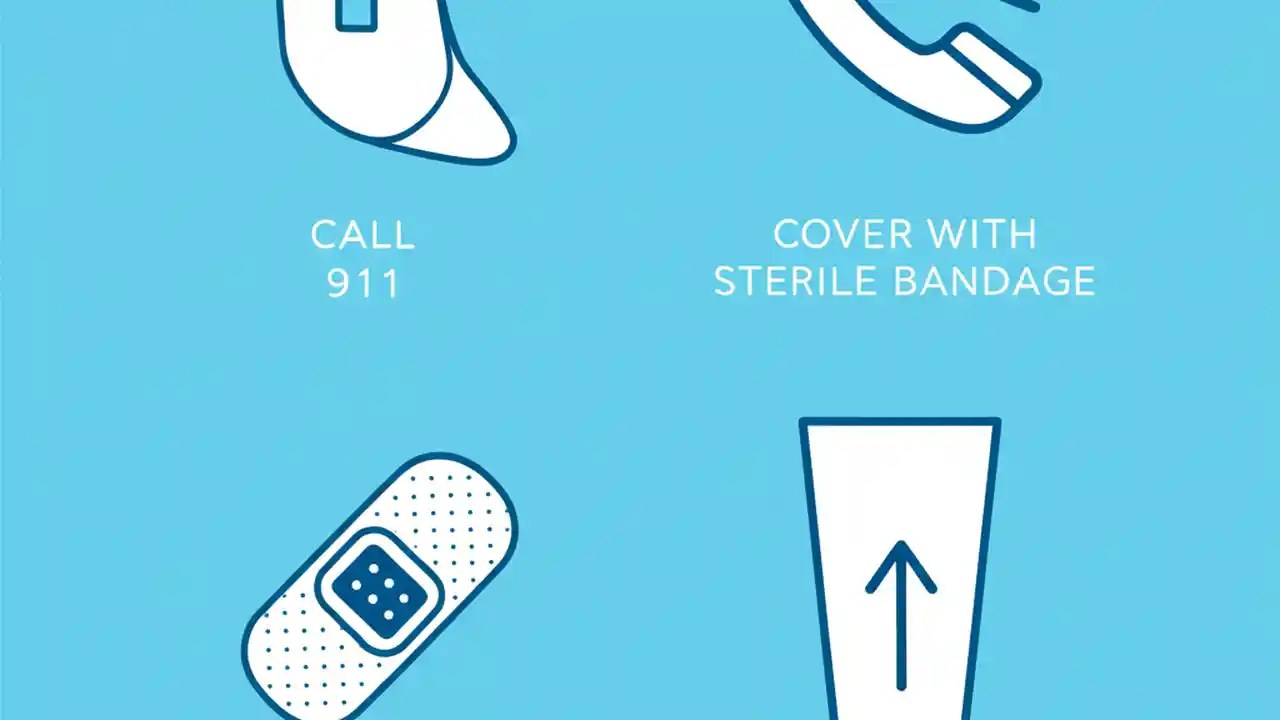 CALL
911

COVER WITH
STERILE BANDAGE