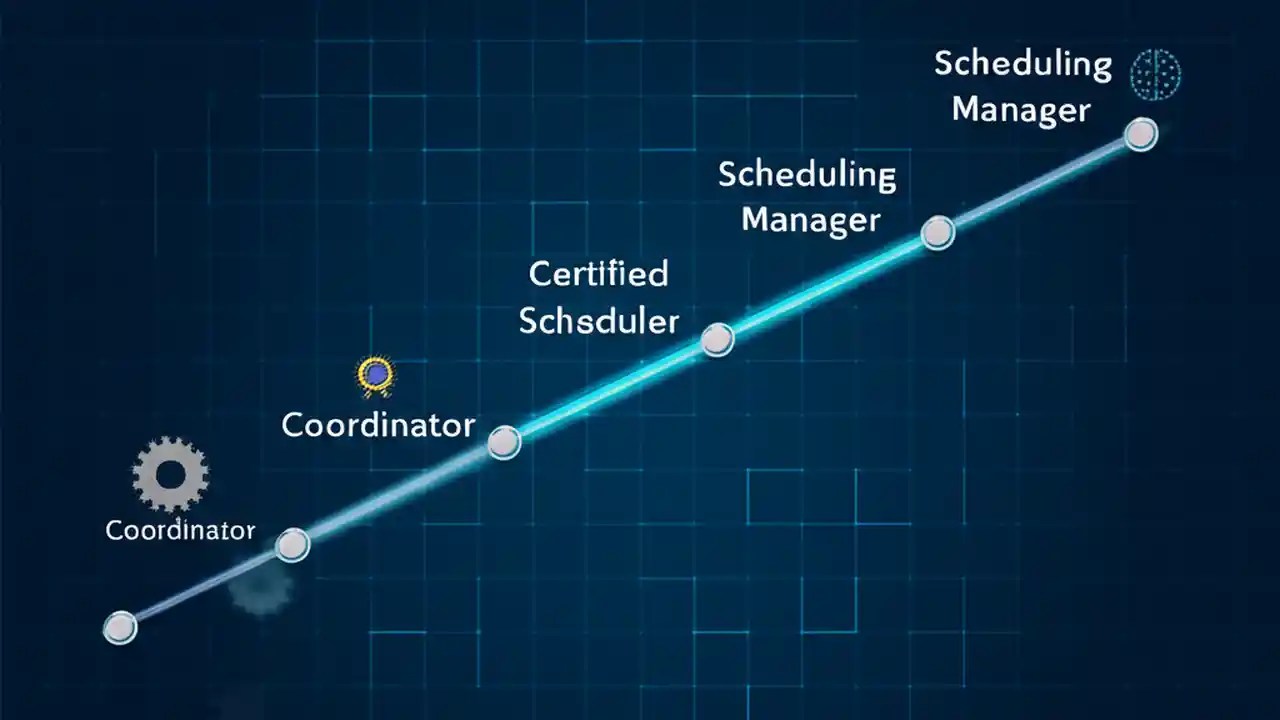 Scheduling Manager

Scheduling Manager

Certified Schsduler

Coordinator

Coordinator