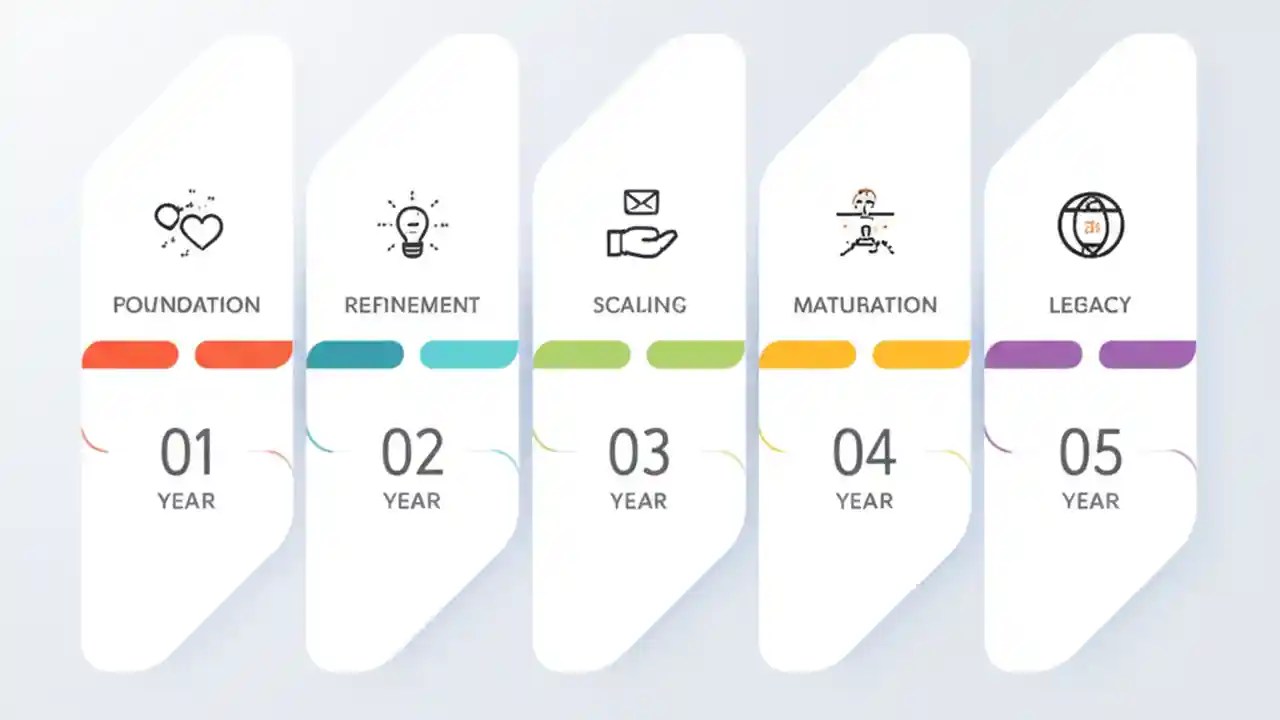 POUNDATION

01
YEAR

REFINEMENT

02
YEAR

SCALING

03
YEAR

MATURATION

04
YEAR

LEGACY

05
YEAR